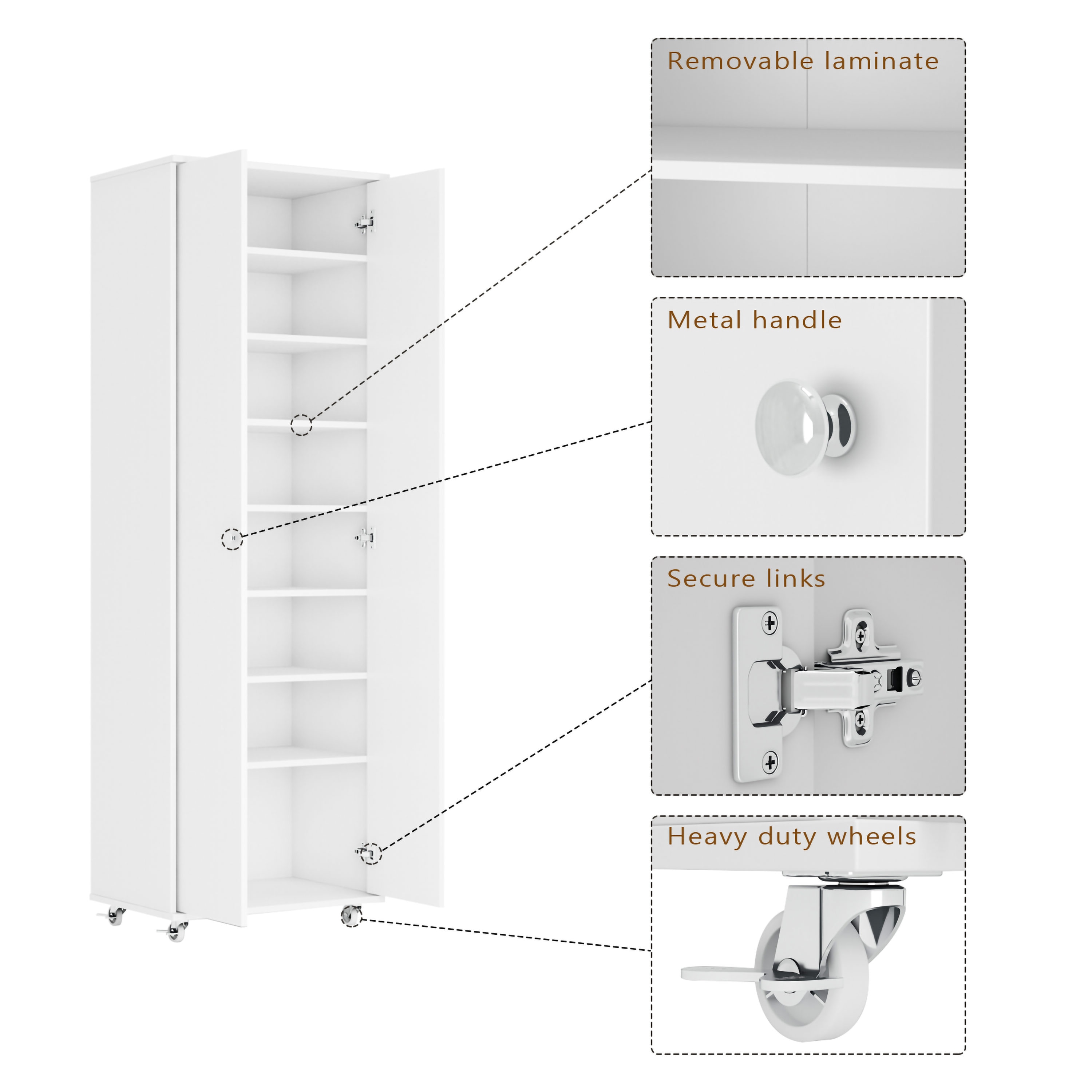 Removable laminate

Metal handle

Secure links

Heavy duty wheels