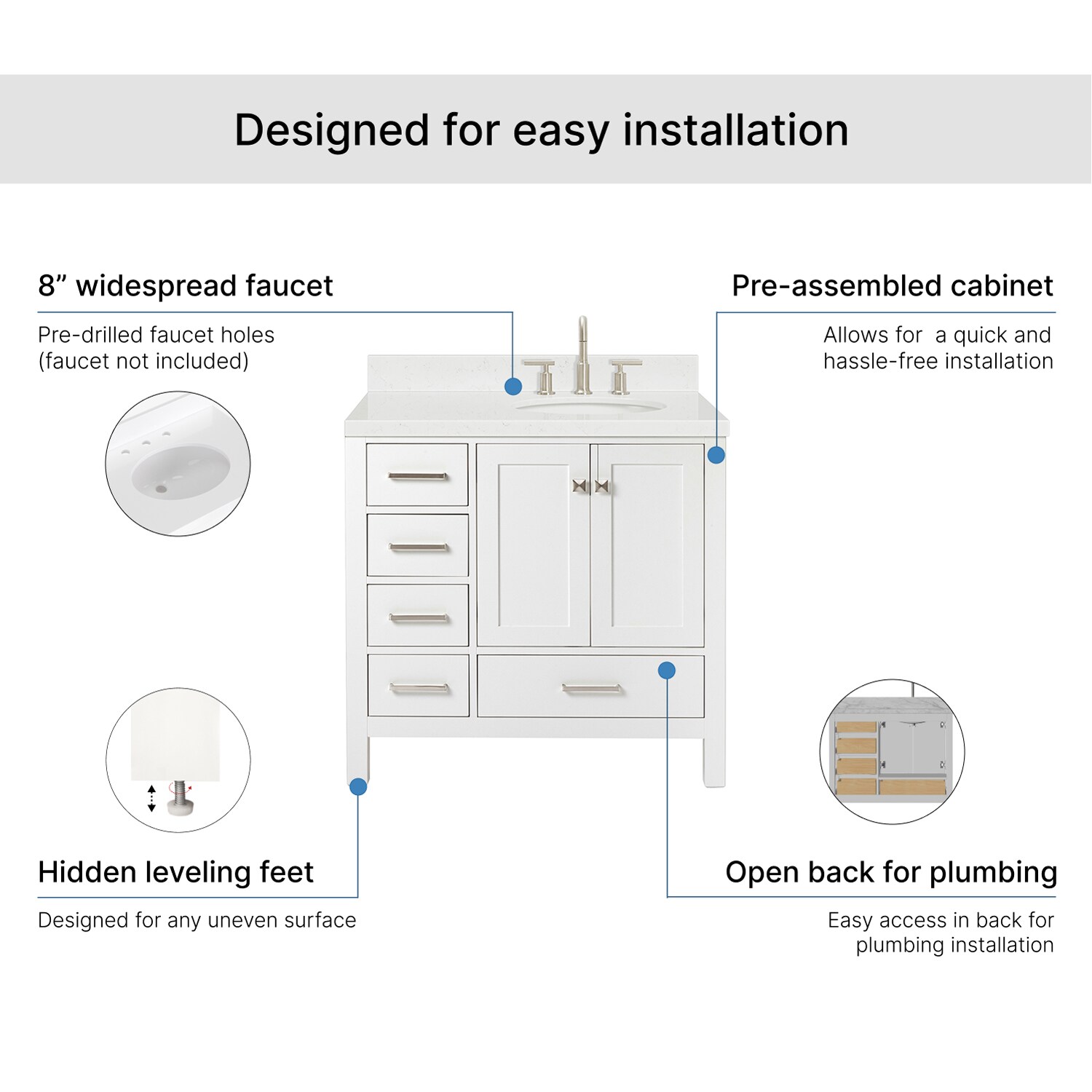 Designed for easy installation

8” widespread faucet

Pre-drilled faucet holes (faucet not included)

Pre-assembled cabinet

Allows for a quick and hassle-free installation

Hidden leveling feet

Designed for any uneven surface

Open back for plumbing

Easy access in back for plumbing installation