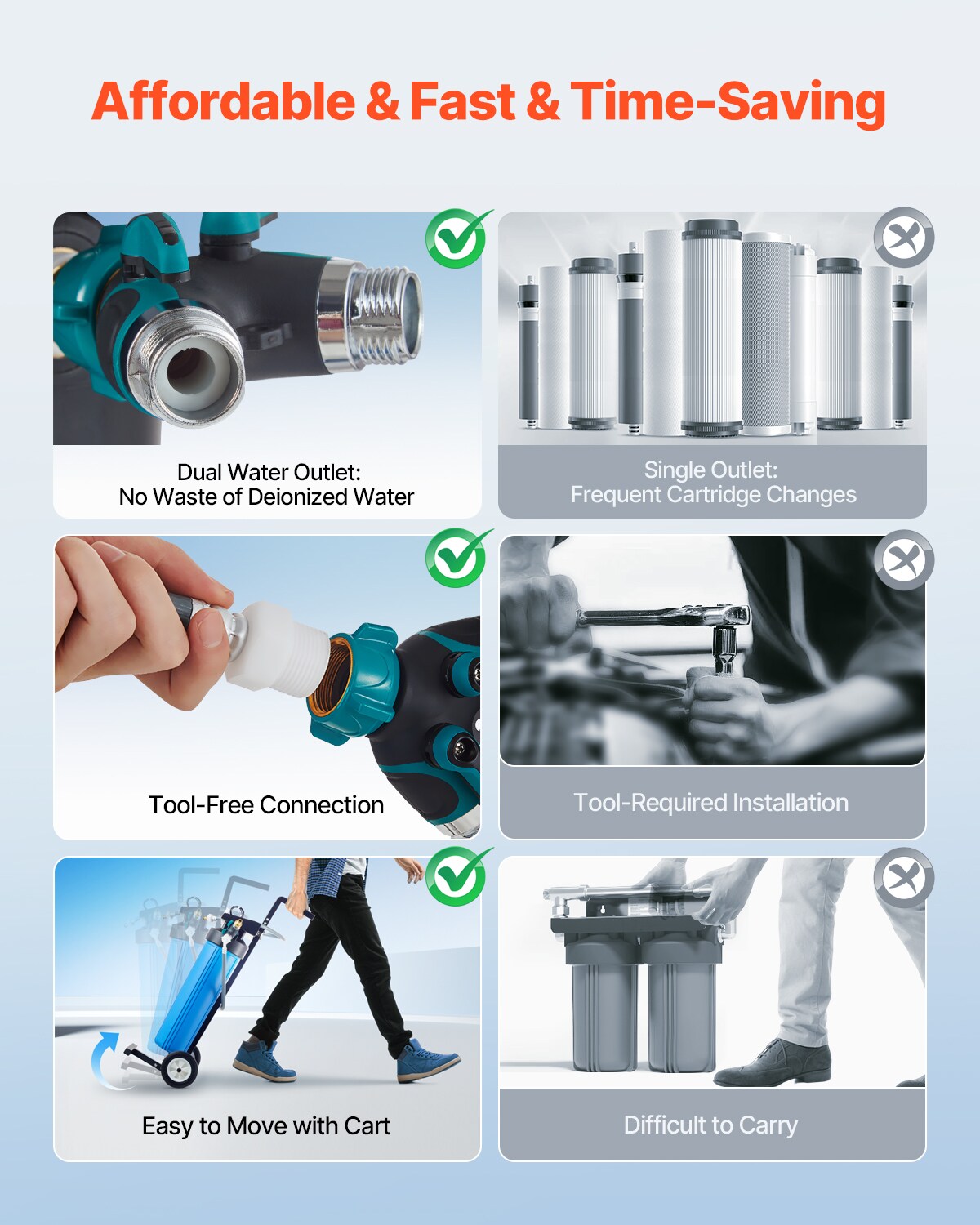 Affordable & Fast & Time-Saving

Dual Water Outlet:
No Waste of Deionized Water

Single Outlet:
Frequent Cartridge Changes

Tool-Free Connection

Tool-Required Installation

Easy to Move with Cart

Difficult to Carry