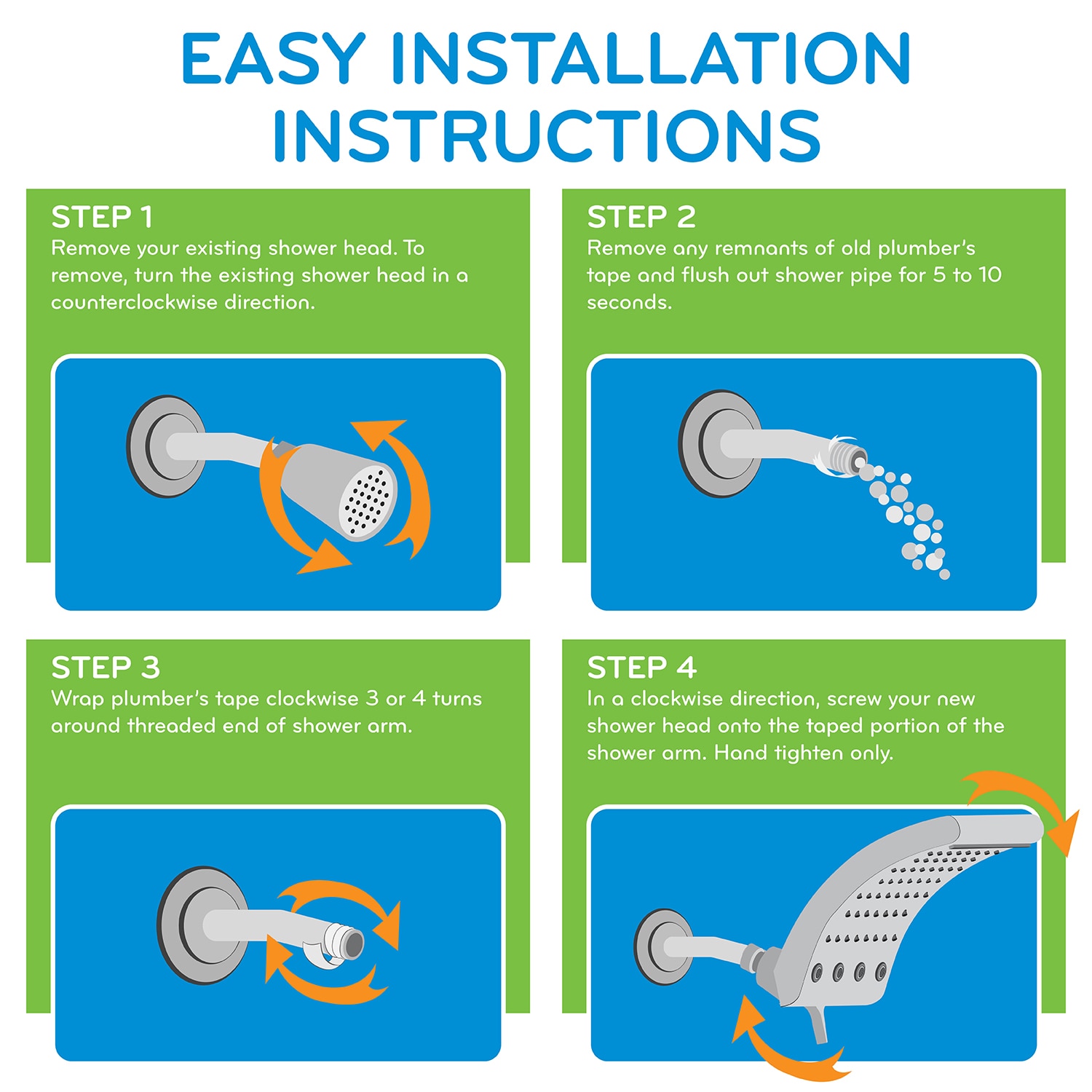 EASY INSTALLATION INSTRUCTIONS

STEP 1
Remove your existing shower head. To remove, turn the existing shower head in a counterclockwise direction.

STEP 2
Remove any remnants of old plumber's tape and flush out shower pipe for 5 to 10 seconds.

STEP 3
Wrap plumber's tape clockwise 3 or 4 turns around threaded end of shower arm.

STEP 4
In a clockwise direction, screw your new shower head onto the taped portion of the shower arm. Hand tighten only.