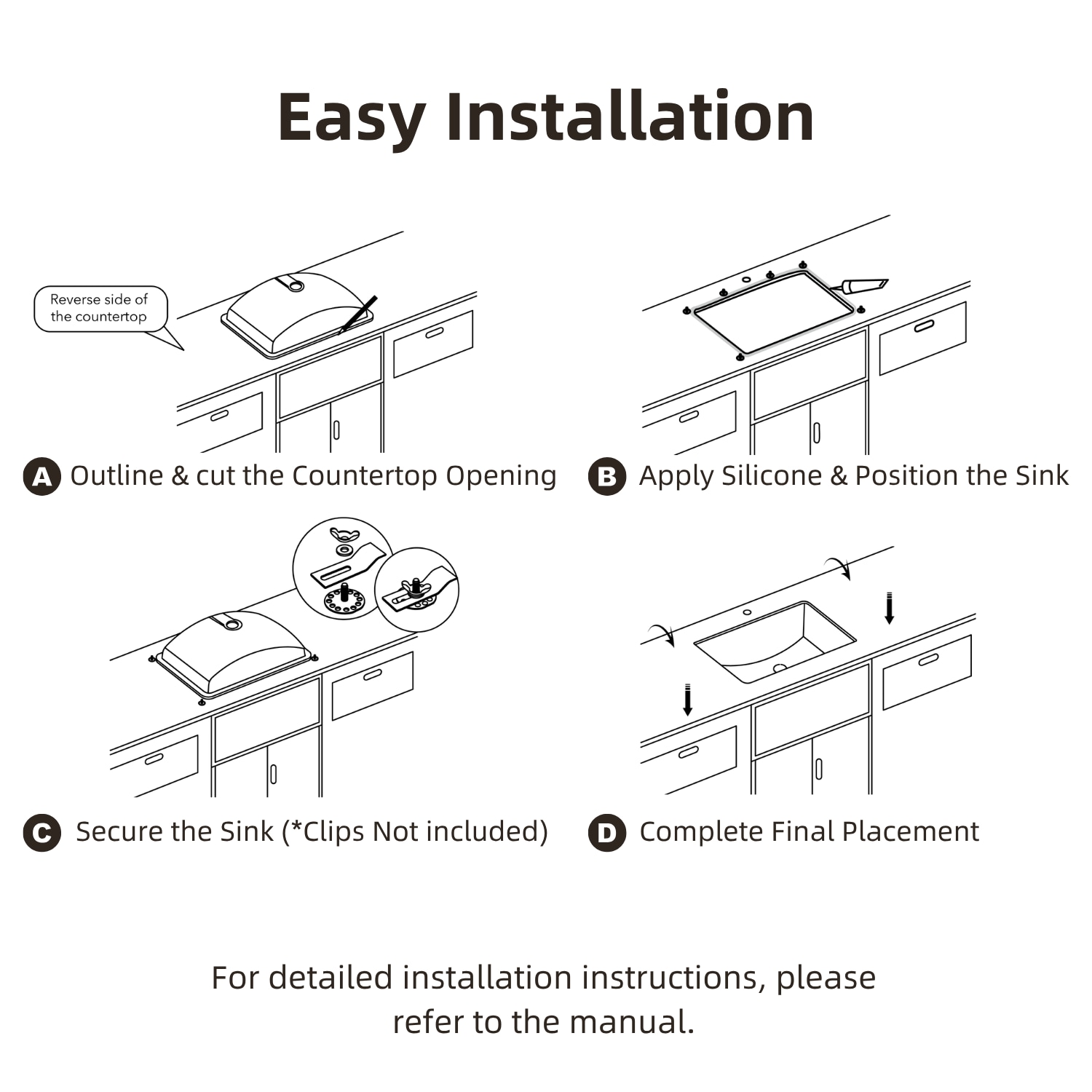 Easy Installation

Reverse side of the countertop

A Outline & cut the Countertop Opening

B Apply Silicone & Position the Sink

C Secure the Sink (*Clips Not included)

D Complete Final Placement

For detailed installation instructions, please refer to the manual.