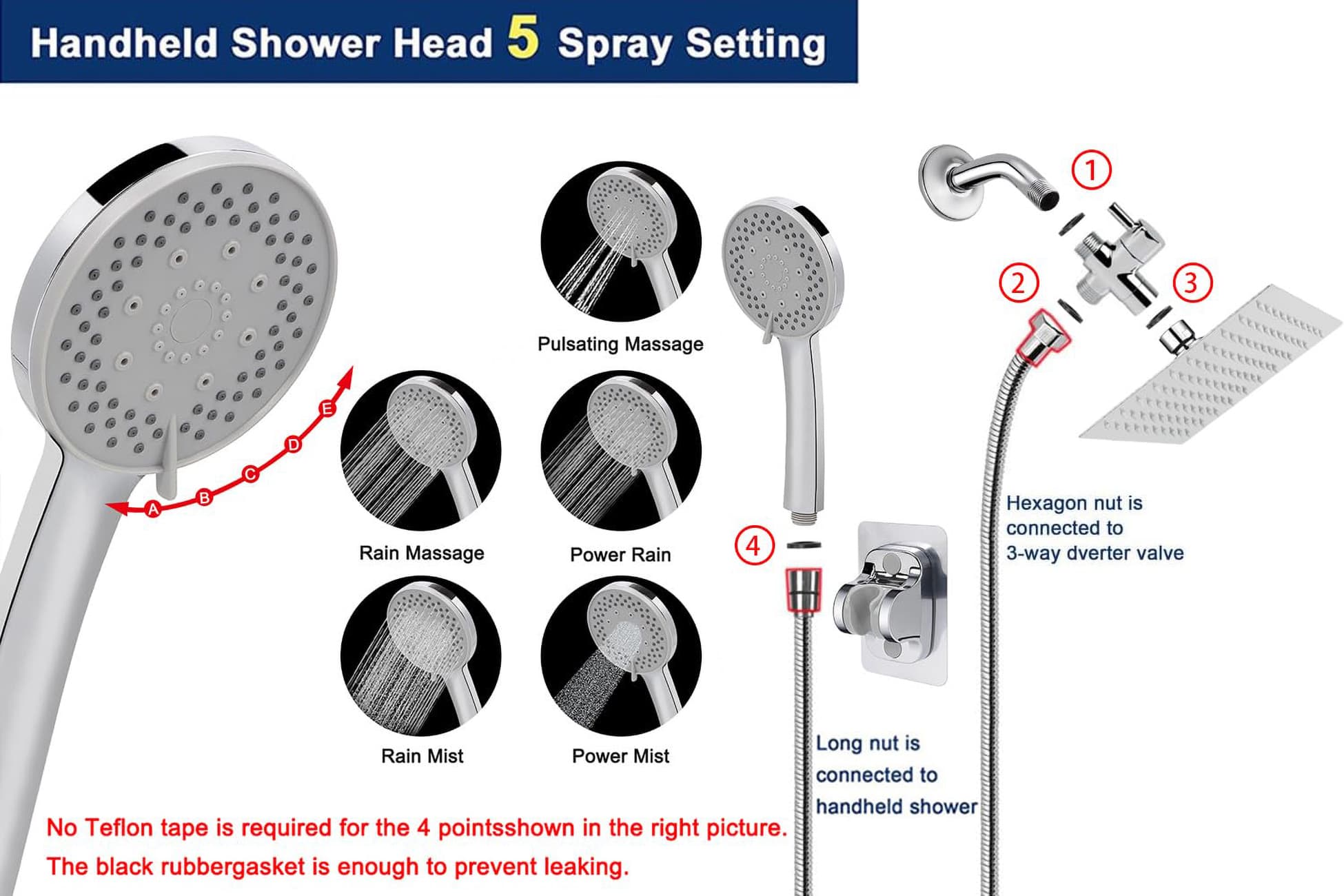 Handheld Shower Head 5 Spray Setting

A B C D E

Pulsating Massage

Rain Massage

Power Rain

Rain Mist

Power Mist

1

2

3

4

Hexagon nut is connected to 3-way dverter valve

Long nut is connected to handheld shower

No Teflon tape is required for the 4 pointsshown in the right picture.
The black rubbergasket is enough to prevent leaking.