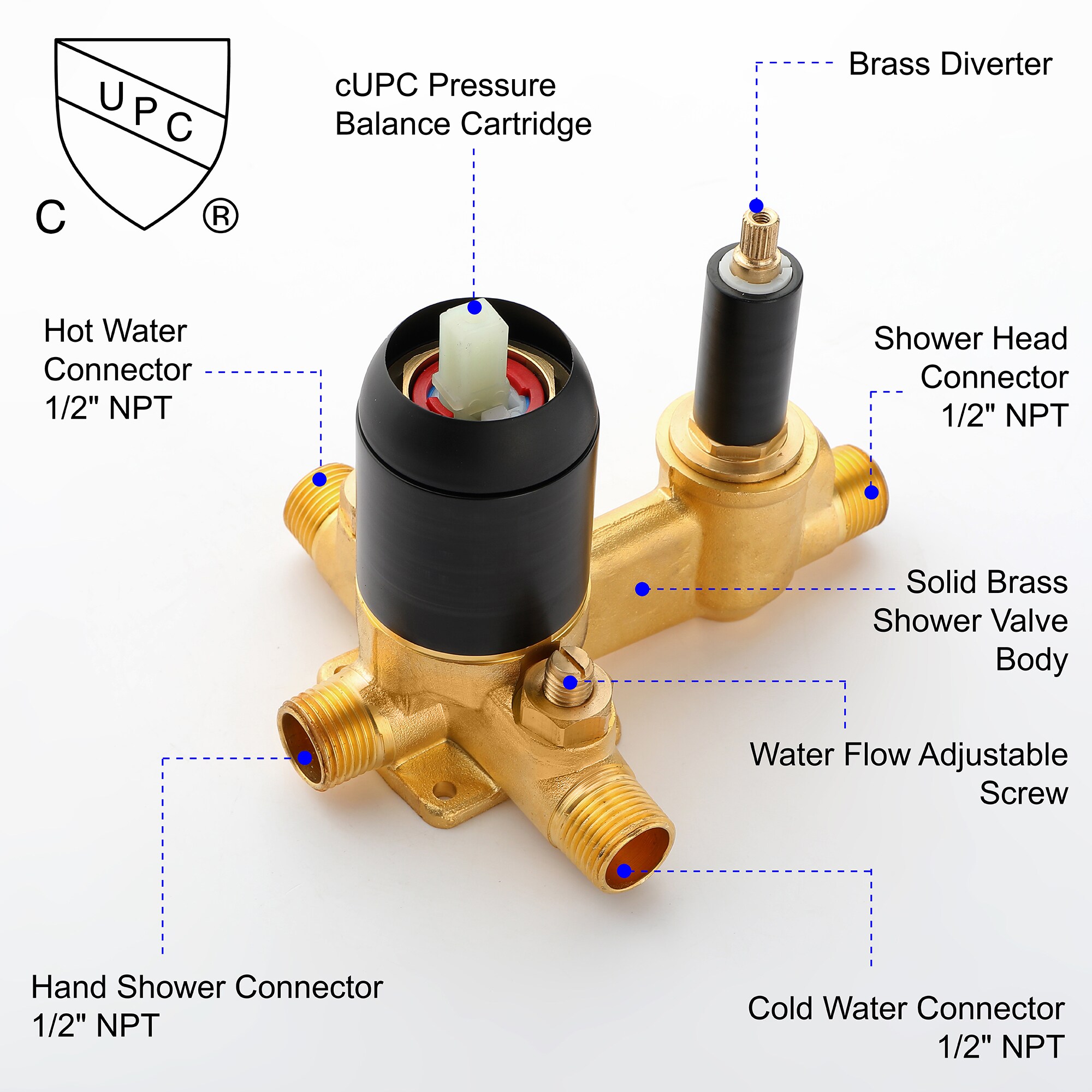 UPC
C ®

cUPC Pressure
Balance Cartridge

Brass Diverter

Hot Water
Connector
1/2" NPT

Shower Head
Connector
1/2" NPT

Solid Brass
Shower Valve
Body

Water Flow Adjustable
Screw

Hand Shower Connector
1/2" NPT

Cold Water Connector
1/2" NPT