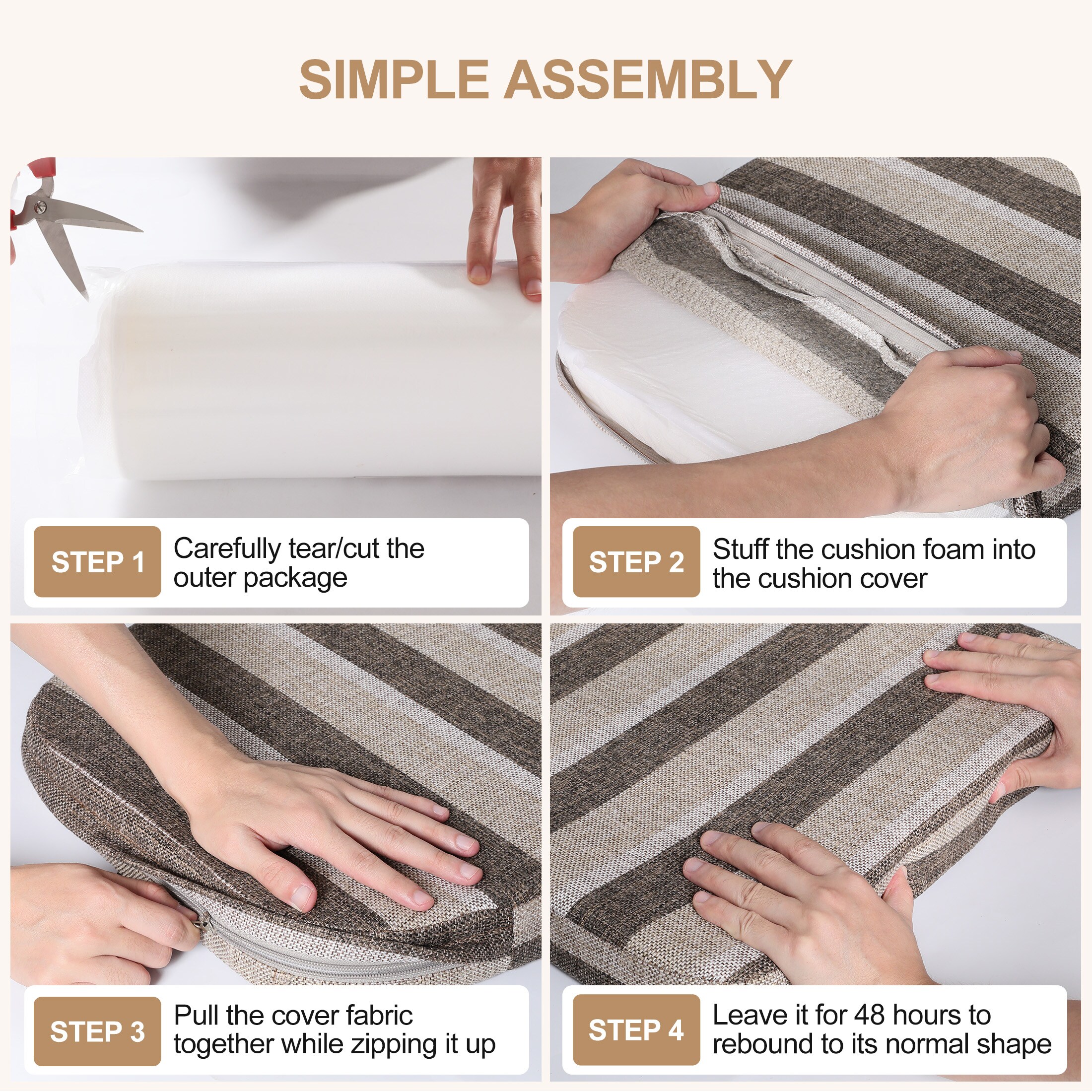 SIMPLE ASSEMBLY

STEP 1 Carefully tear/cut the outer package

STEP 2 Stuff the cushion foam into the cushion cover

STEP 3 Pull the cover fabric together while zipping it up

STEP 4 Leave it for 48 hours to rebound to its normal shape