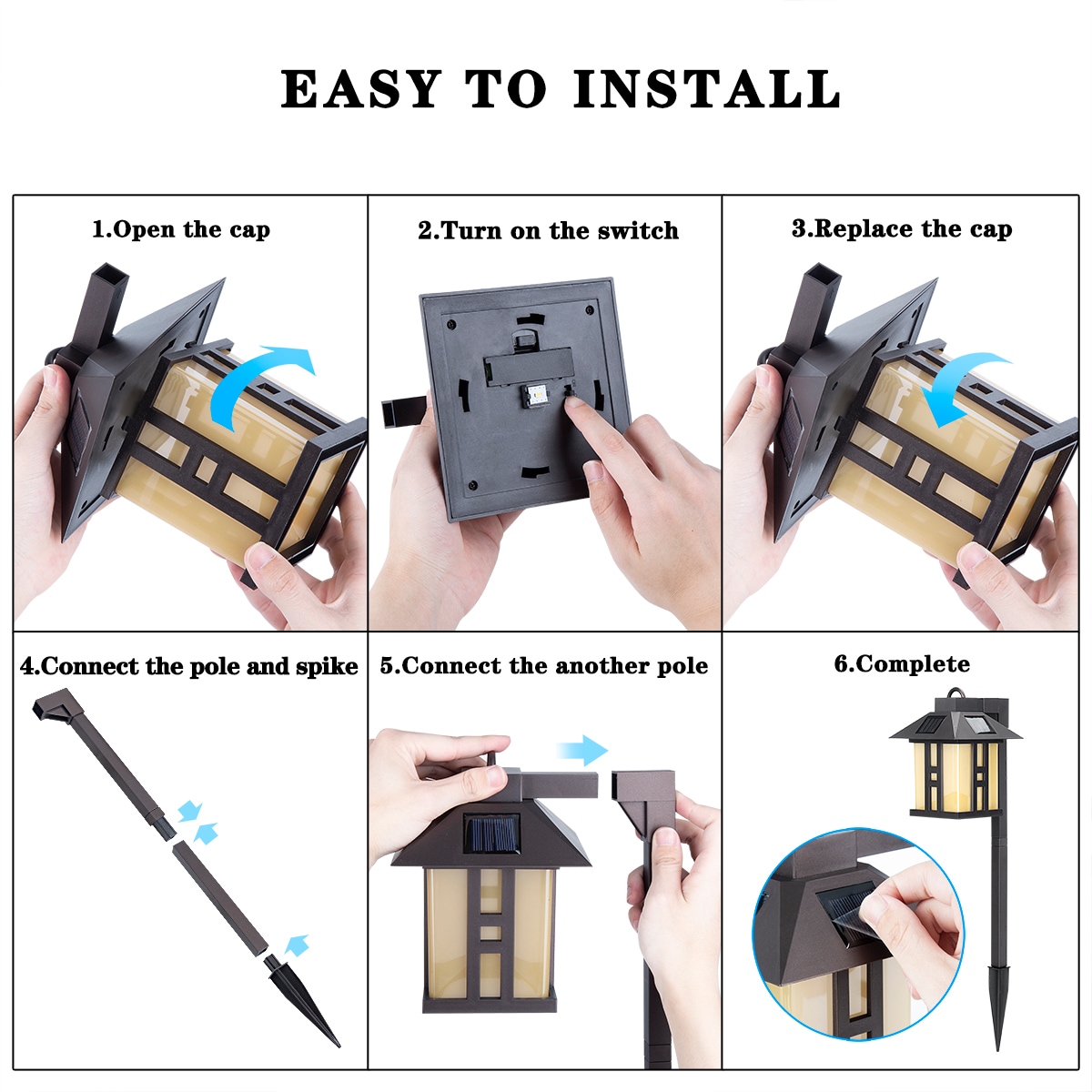 EASY TO INSTALL

1.Open the cap

2.Turn on the switch

3.Replace the cap

4.Connect the pole and spike

5.Connect the another pole

6.Complete