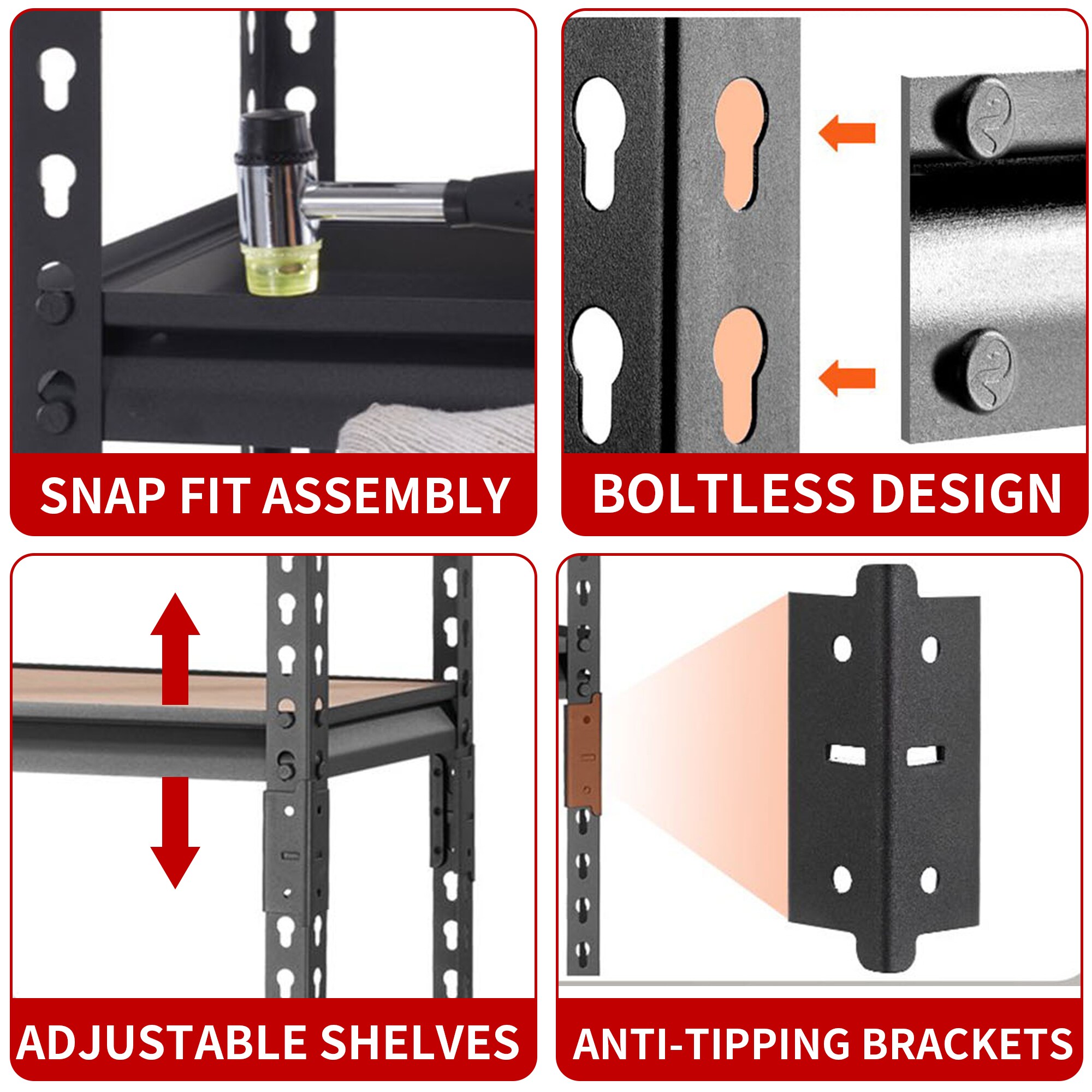 SNAP FIT ASSEMBLY

BOLTLESS DESIGN

ADJUSTABLE SHELVES

ANTI-TIPPING BRACKETS