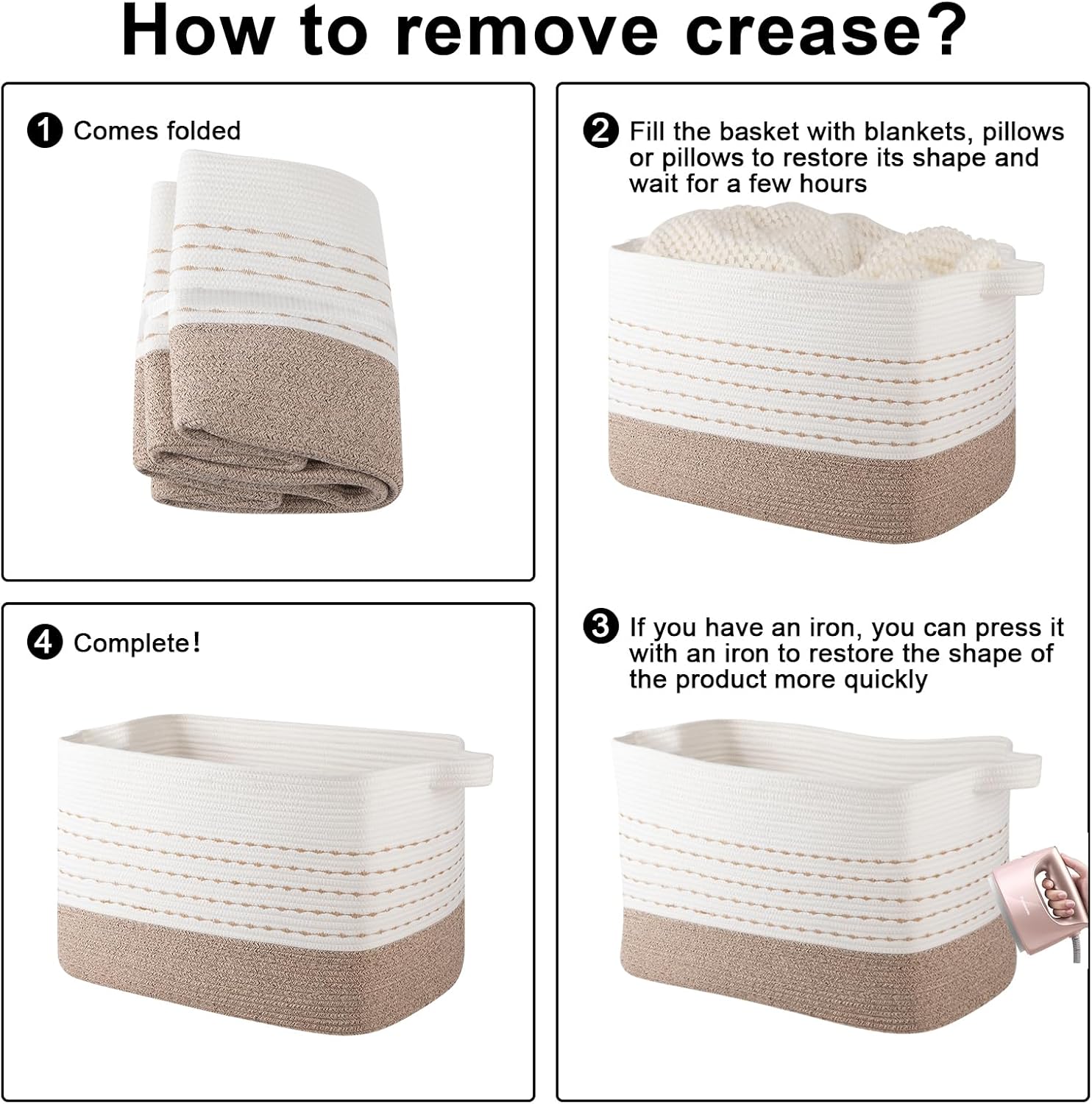 How to remove crease?

1 Comes folded

2 Fill the basket with blankets, pillows or pillows to restore its shape and wait for a few hours

3 If you have an iron, you can press it with an iron to restore the shape of the product more quickly

4 Complete!