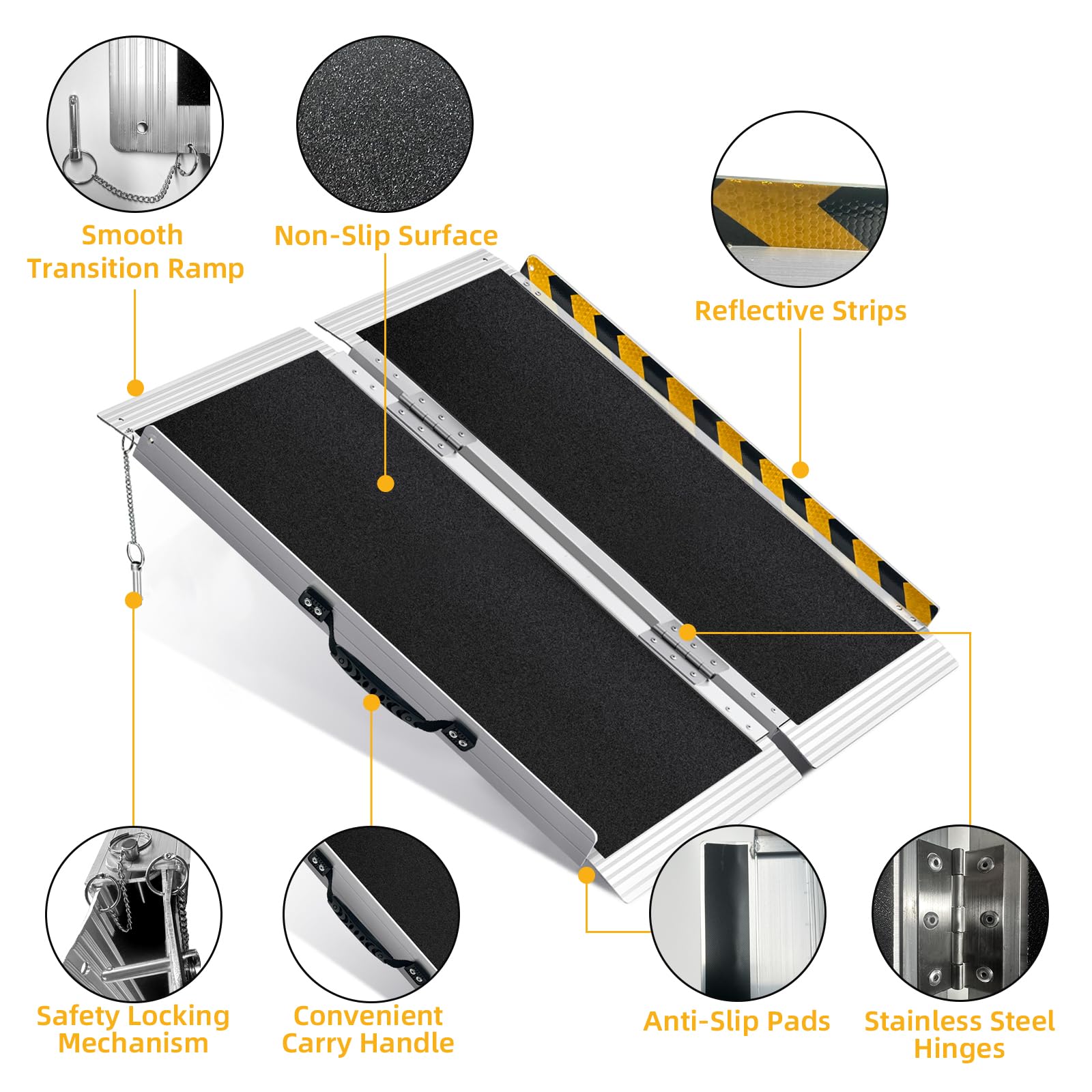 Smooth
Transition Ramp

Non-Slip Surface

Reflective Strips

Safety Locking
Mechanism

Convenient
Carry Handle

Anti-Slip Pads

Stainless Steel
Hinges