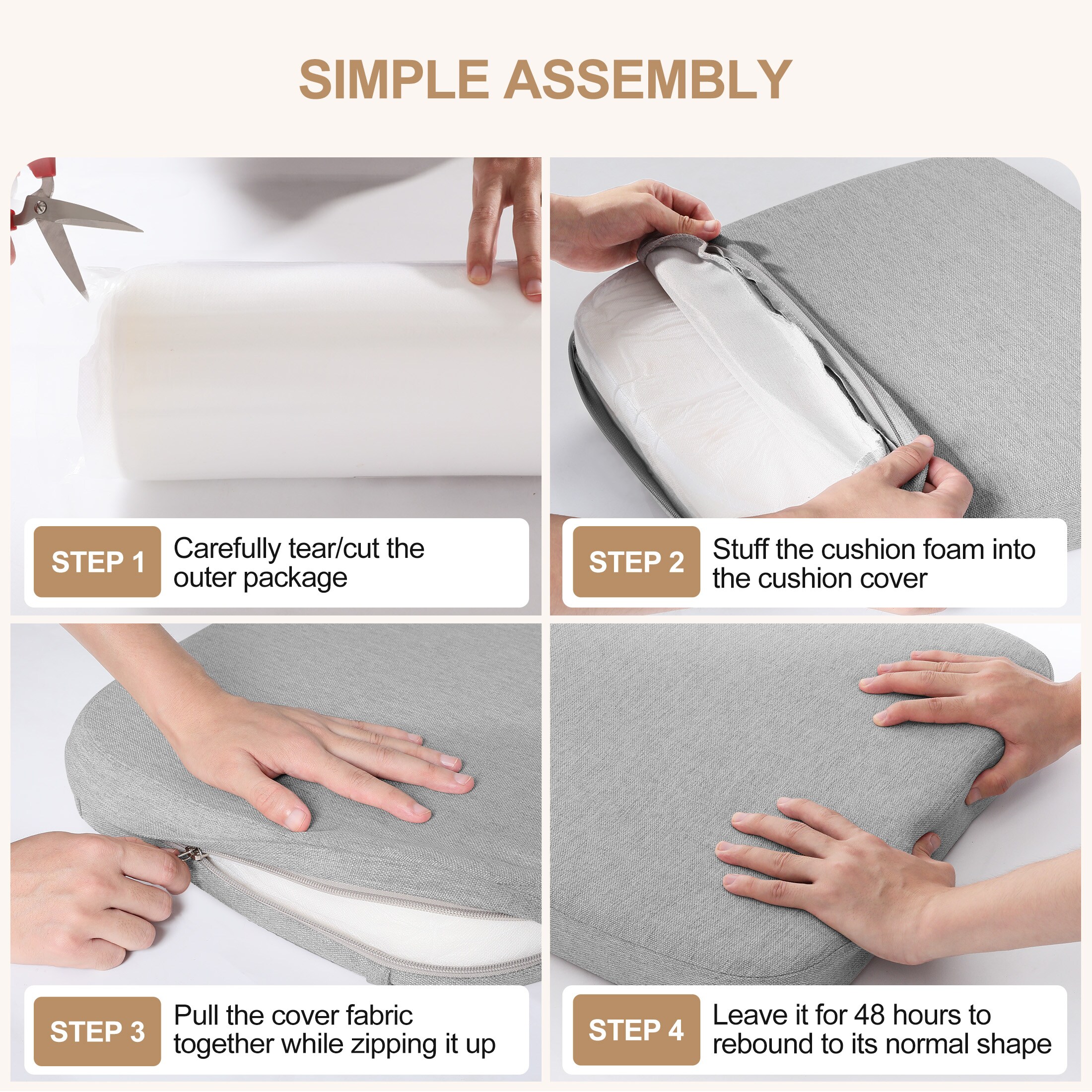 SIMPLE ASSEMBLY

STEP 1
Carefully tear/cut the outer package

STEP 2
Stuff the cushion foam into the cushion cover

STEP 3
Pull the cover fabric together while zipping it up

STEP 4
Leave it for 48 hours to rebound to its normal shape