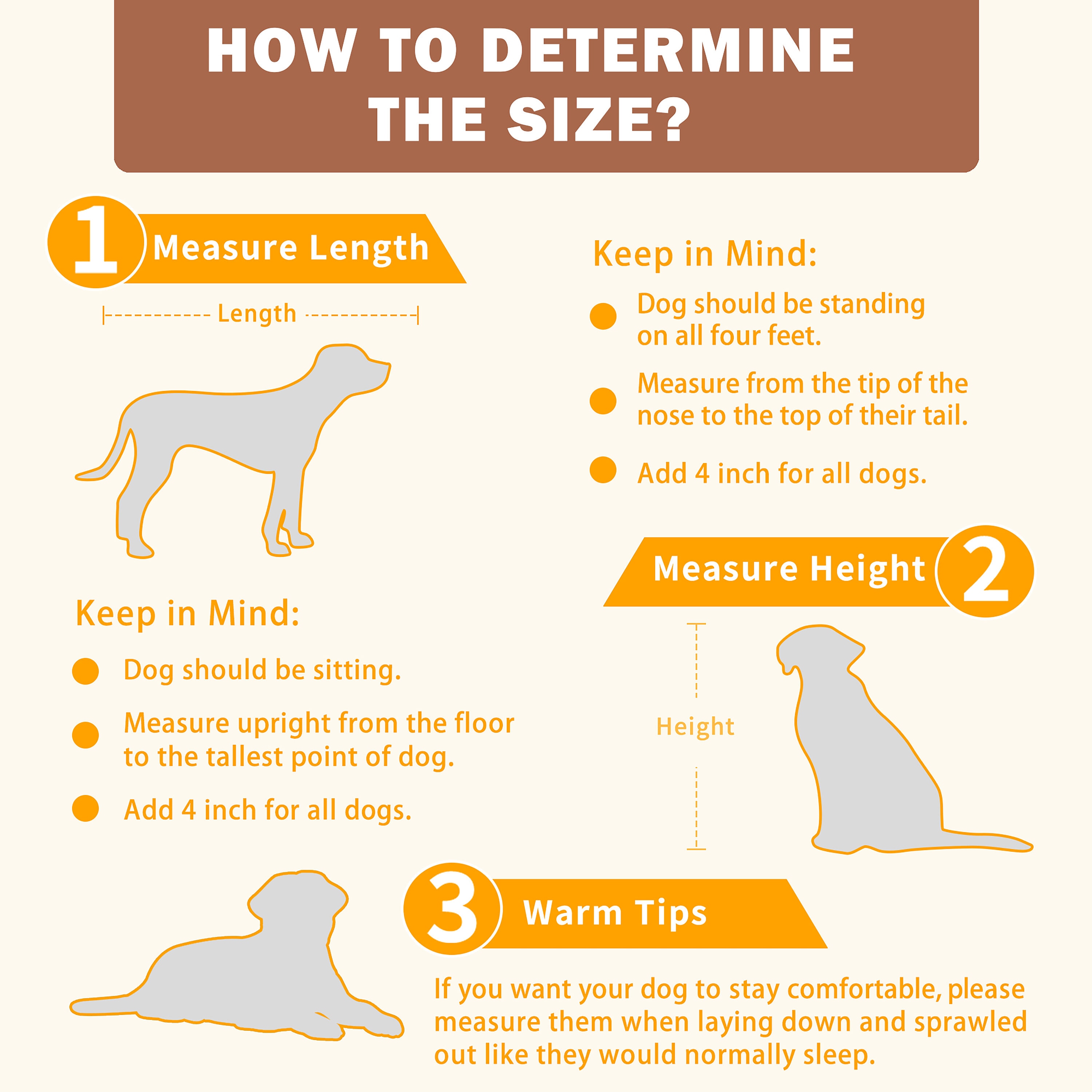 HOW TO DETERMINE THE SIZE?

1 Measure Length

Length

Keep in Mind:

Dog should be standing on all four feet.

Measure from the tip of the nose to the top of their tail.

Add 4 inch for all dogs.

Measure Height 2

Height

Keep in Mind:

Dog should be sitting.

Measure upright from the floor to the tallest point of dog.

Add 4 inch for all dogs.

3 Warm Tips

If you want your dog to stay comfortable, please measure them when laying down and sprawled out like they would normally sleep.