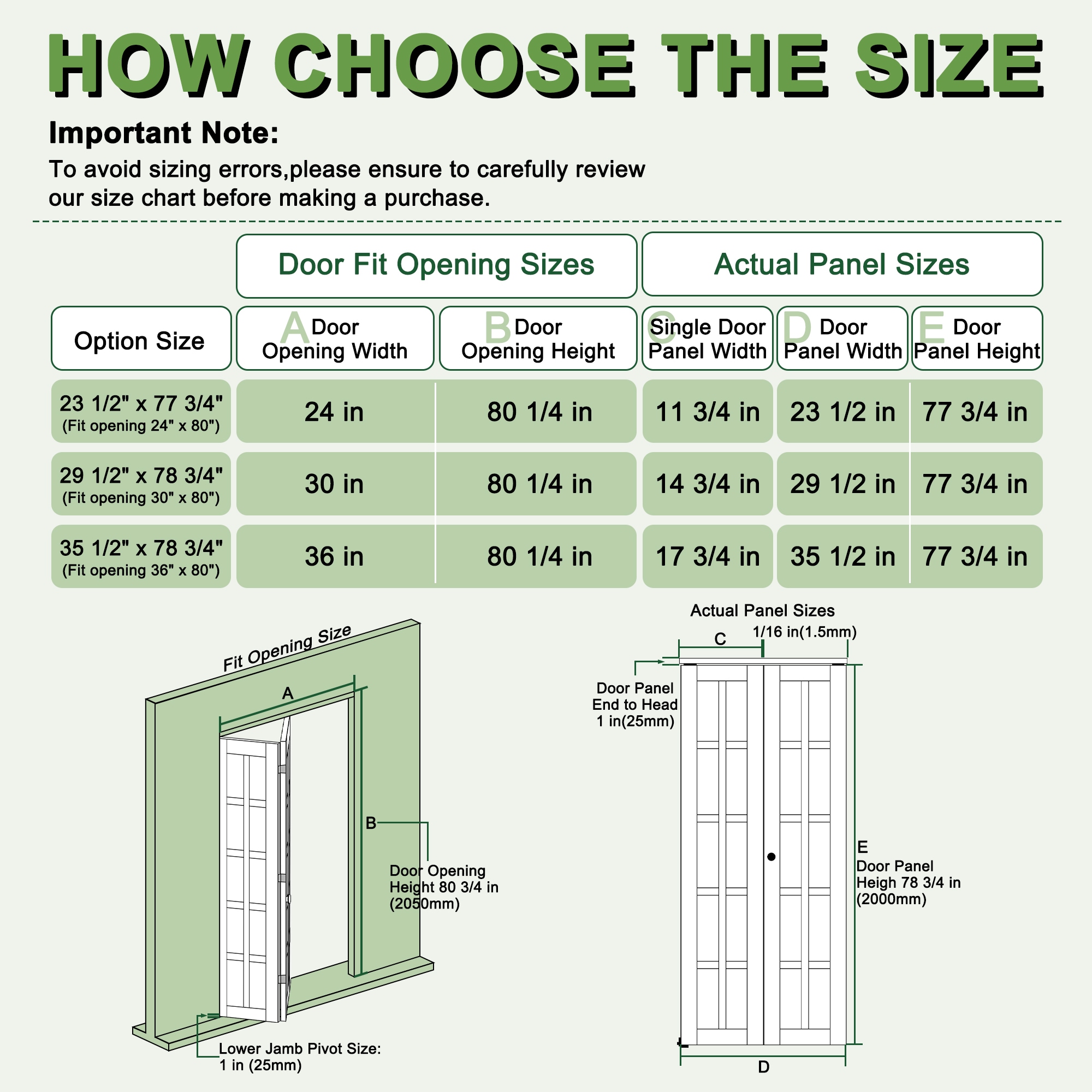 HOW CHOOSE THE SIZE

Important Note:

To avoid sizing errors,please ensure to carefully review our size chart before making a purchase.

| | Door Fit Opening Sizes | | Actual Panel Sizes | | |
|---|---|---|---|---|---|
| Option Size | A Door Opening Width | B Door Opening Height | C Single Door Panel Width | D Door Panel Width | E Door Panel Height |
| 23 1/2" x 77 3/4" (Fit opening 24" x 80") | 24 in | 80 1/4 in | 11 3/4 in | 23 1/2 in | 77 3/4 in |
| 29 1/2" x 78 3/4" (Fit opening 30" x 80") | 30 in | 80 1/4 in | 14 3/4 in | 29 1/2 in | 77 3/4 in |
| 35 1/2" x 78 3/4" (Fit opening 36" x 80") | 36 in | 80 1/4 in | 17 3/4 in | 35 1/2 in | 77 3/4 in |

Fit Opening Size

A

B

Door Opening Height 80 3/4 in (2050mm)

Lower Jamb Pivot Size: 1 in (25mm)

Actual Panel Sizes

C

1/16 in(1.5mm)

Door Panel End to Head 1 in(25mm)

E
Door Panel Heigh 78 3/4 in (2000mm)

D