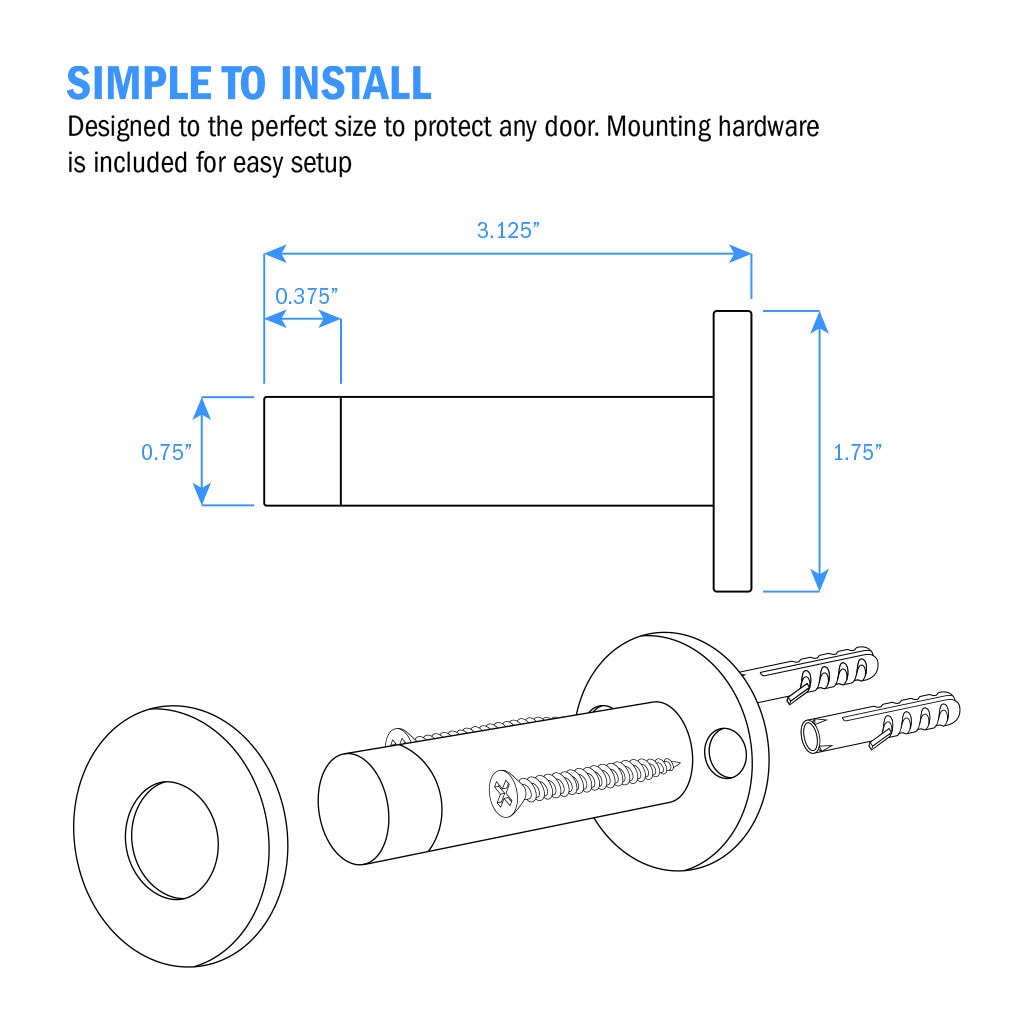 SIMPLE TO INSTALL

Designed to the perfect size to protect any door. Mounting hardware is included for easy setup

3.125”

0.375”

0.75”

1.75”