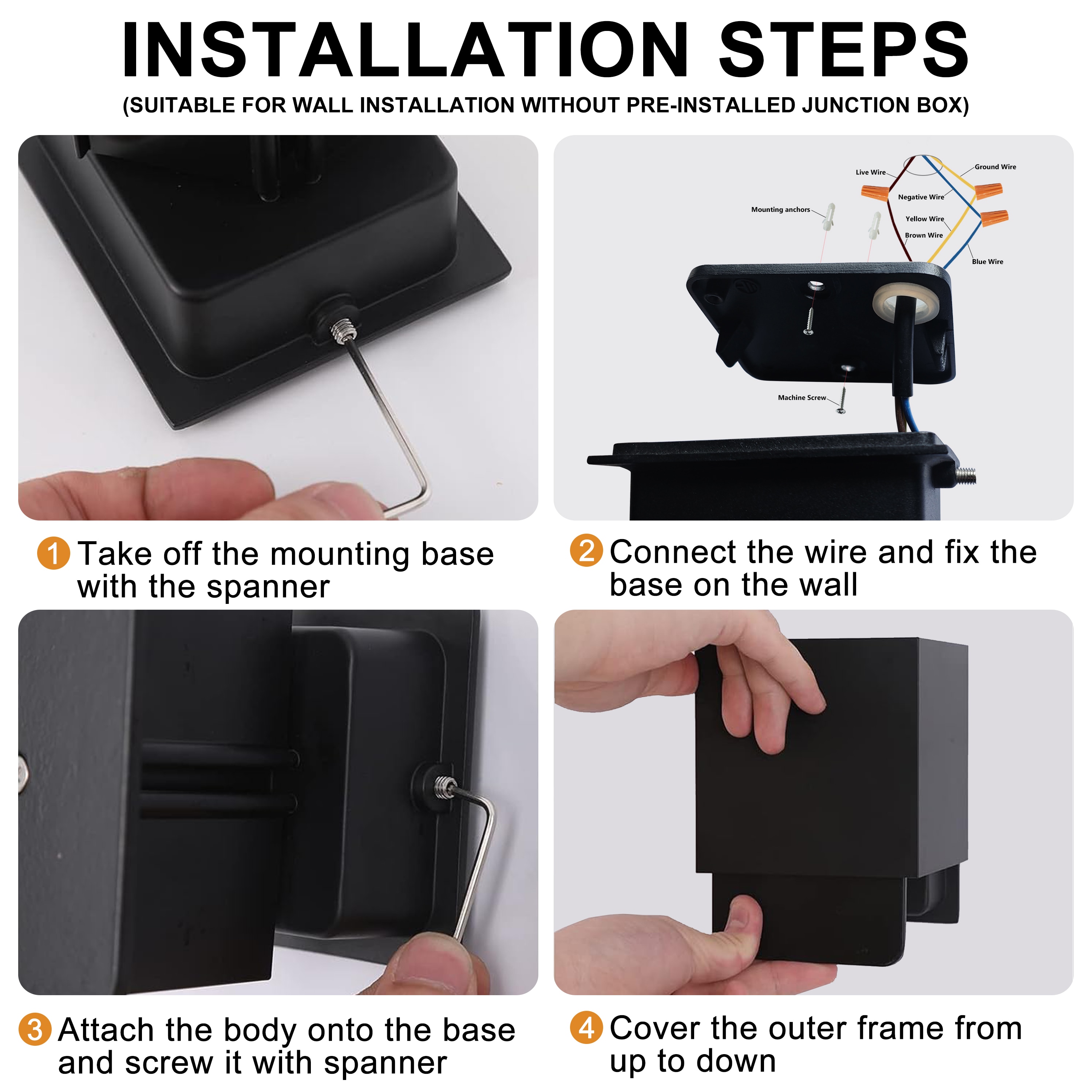 INSTALLATION STEPS
(SUITABLE FOR WALL INSTALLATION WITHOUT PRE-INSTALLED JUNCTION BOX)

Live Wire
Ground Wire
Negative Wire
Mounting anchors
Yellow Wire
Brown Wire
Blue Wire
Machine Screw

1 Take off the mounting base with the spanner

2 Connect the wire and fix the base on the wall

3 Attach the body onto the base and screw it with spanner

4 Cover the outer frame from up to down