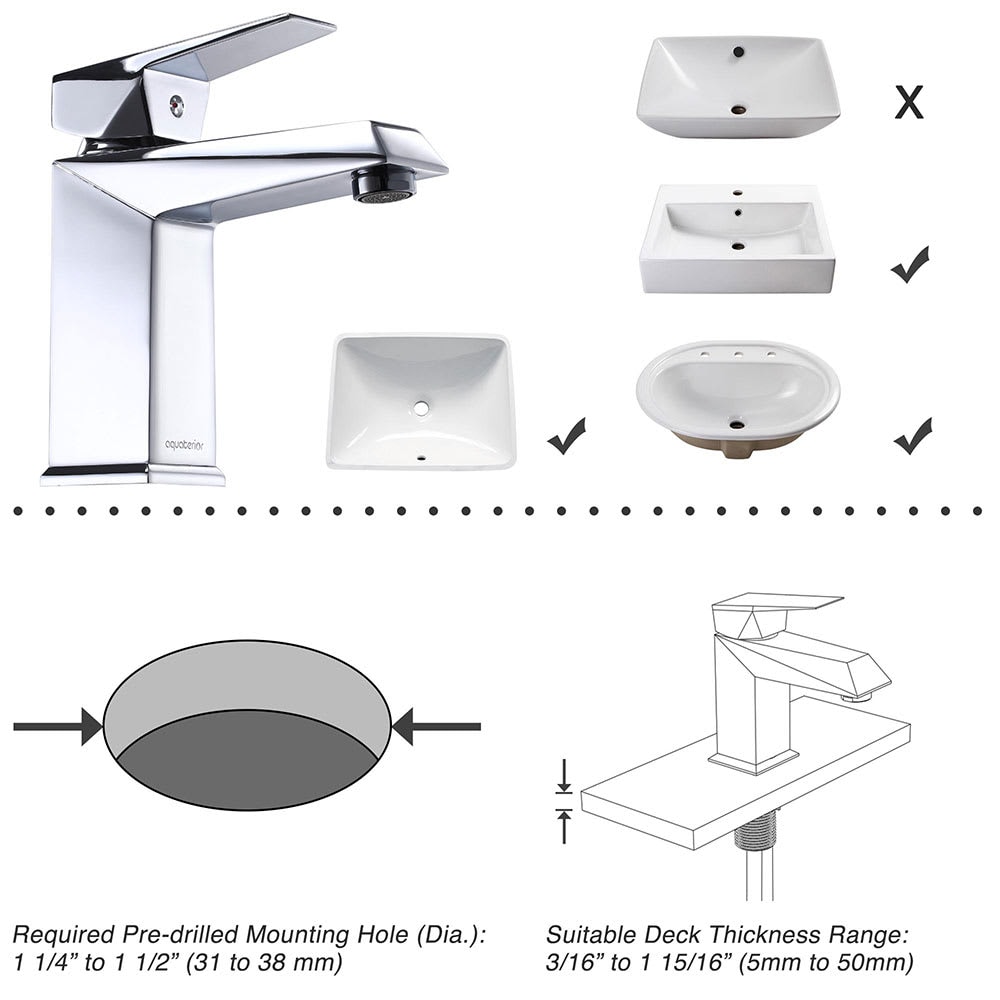 aquaterior

X

Required Pre-drilled Mounting Hole (Dia.):
1 1/4” to 1 1/2” (31 to 38 mm)

Suitable Deck Thickness Range:
3/16” to 1 15/16” (5mm to 50mm)