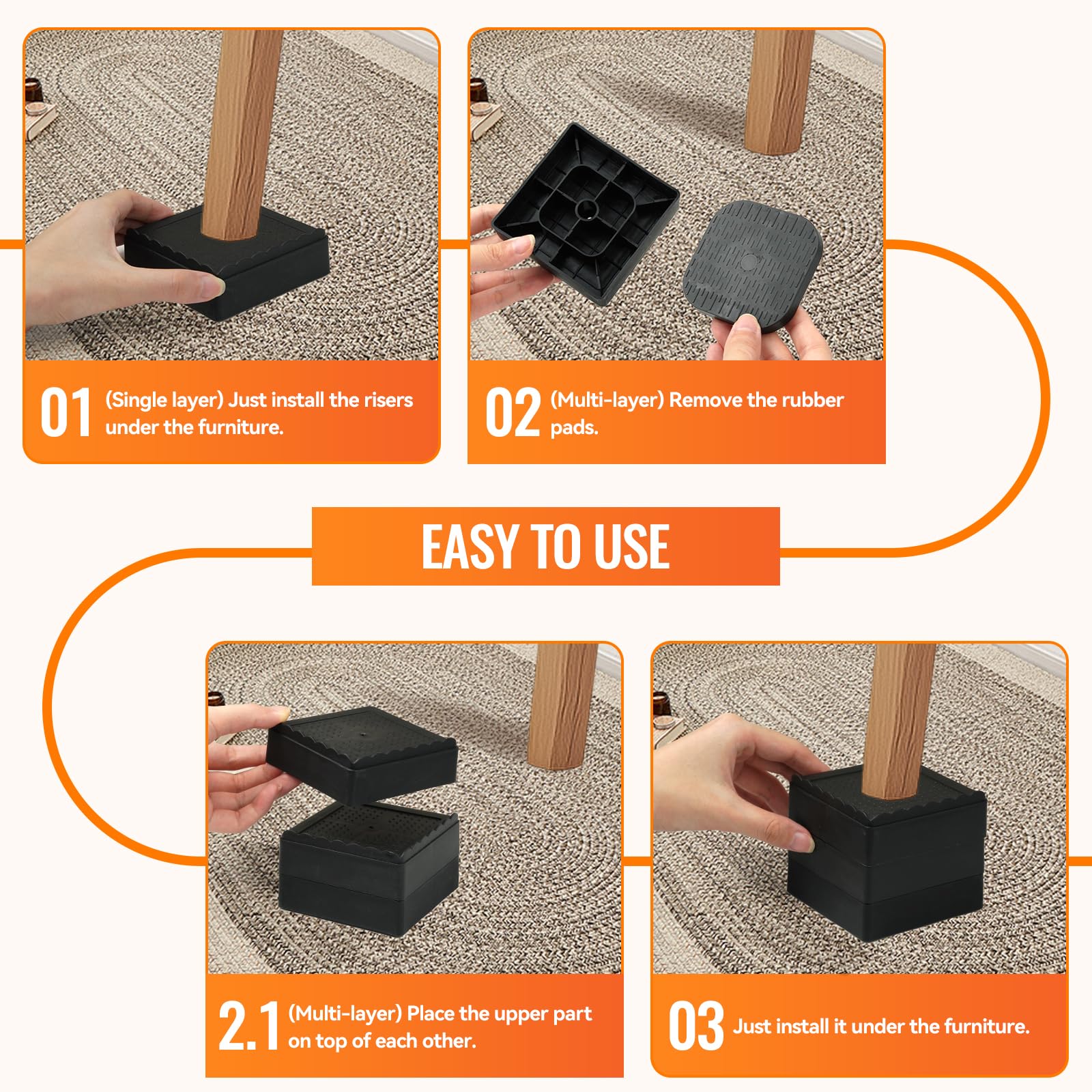 01 (Single layer) Just install the risers under the furniture.

02 (Multi-layer) Remove the rubber pads.

EASY TO USE

2.1 (Multi-layer) Place the upper part on top of each other.

03 Just install it under the furniture.