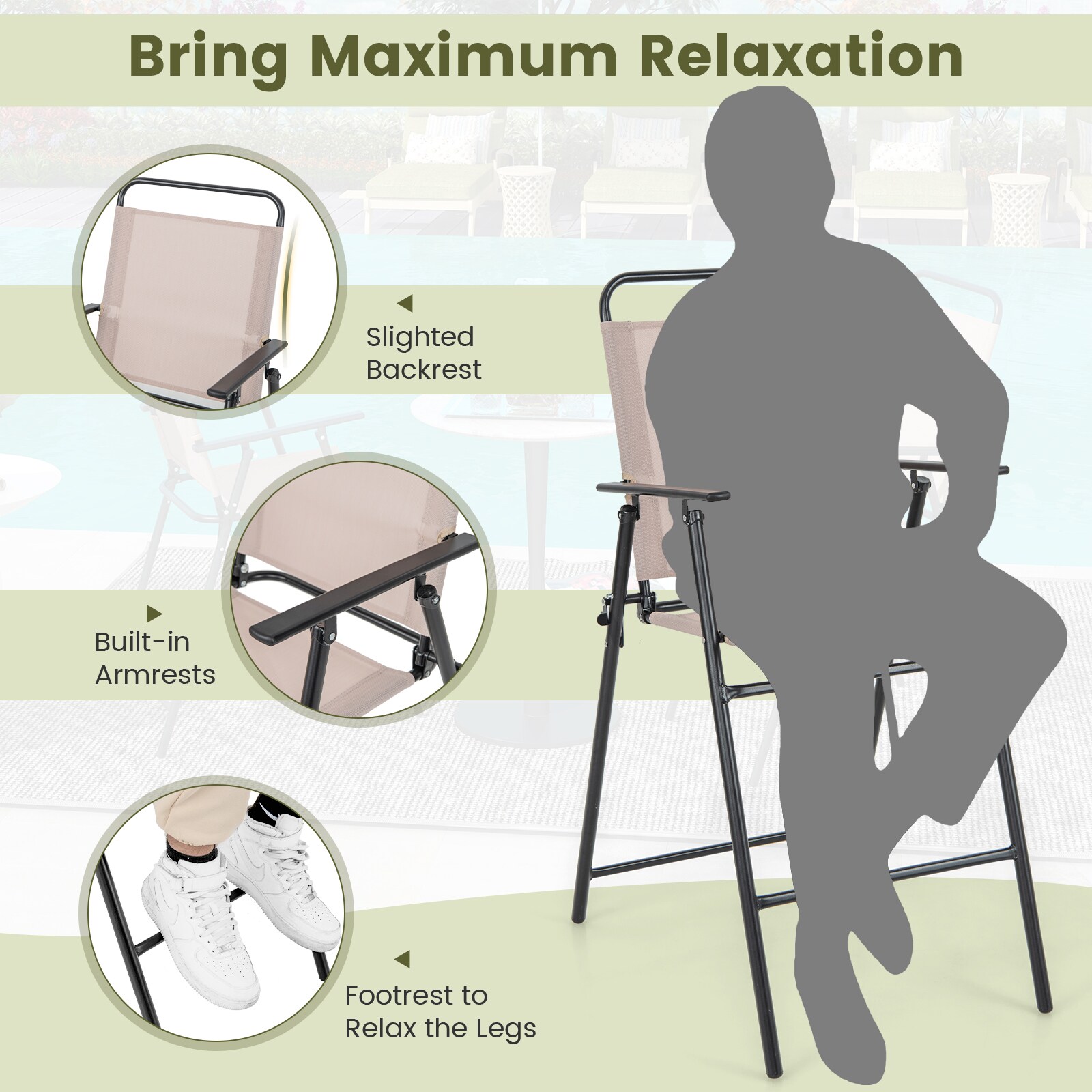 Bring Maximum Relaxation

Slighted Backrest

Built-in Armrests

Footrest to Relax the Legs