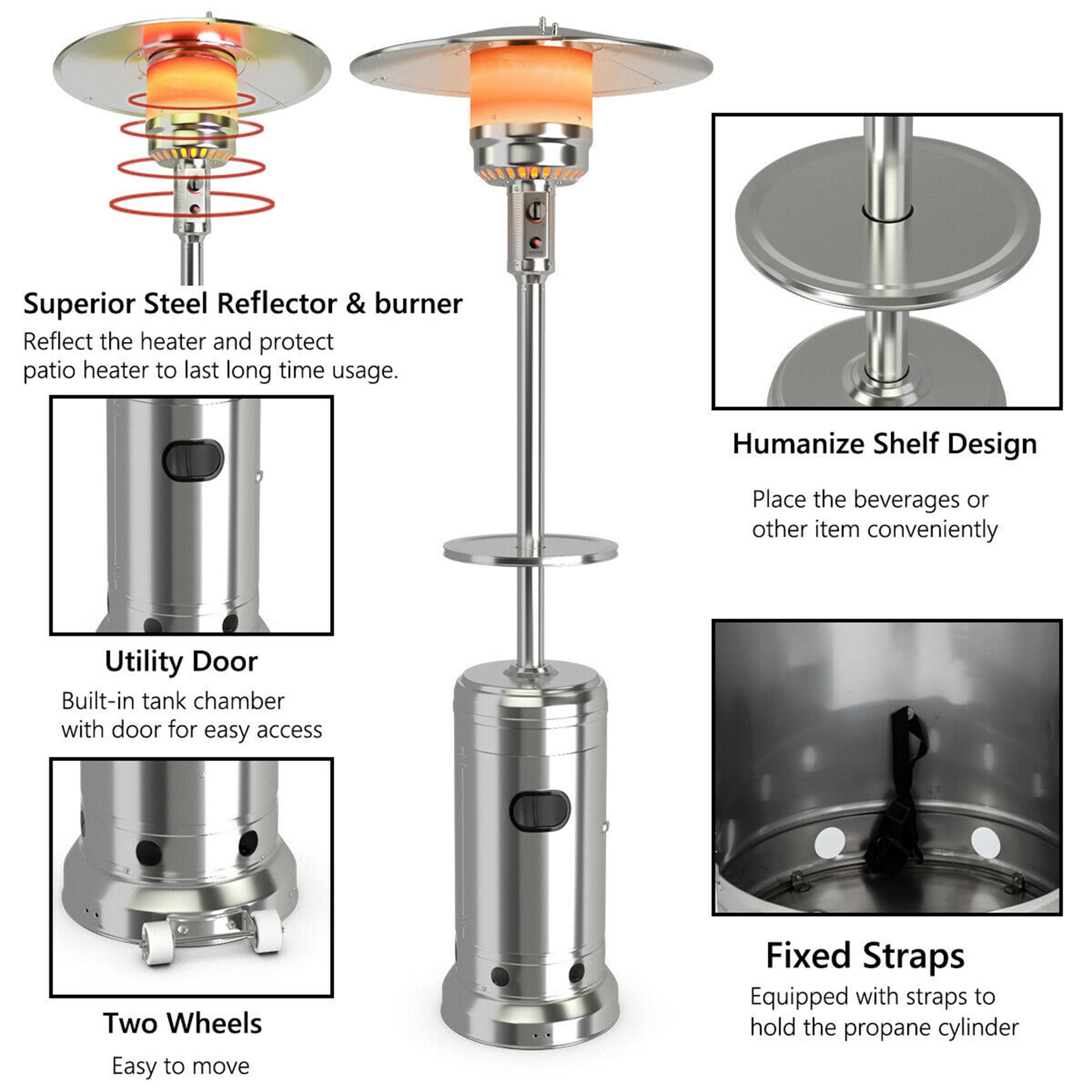 Superior Steel Reflector & burner
Reflect the heater and protect patio heater to last long time usage.

Utility Door
Built-in tank chamber with door for easy access

Two Wheels
Easy to move

Humanize Shelf Design
Place the beverages or other item conveniently

Fixed Straps
Equipped with straps to hold the propane cylinder