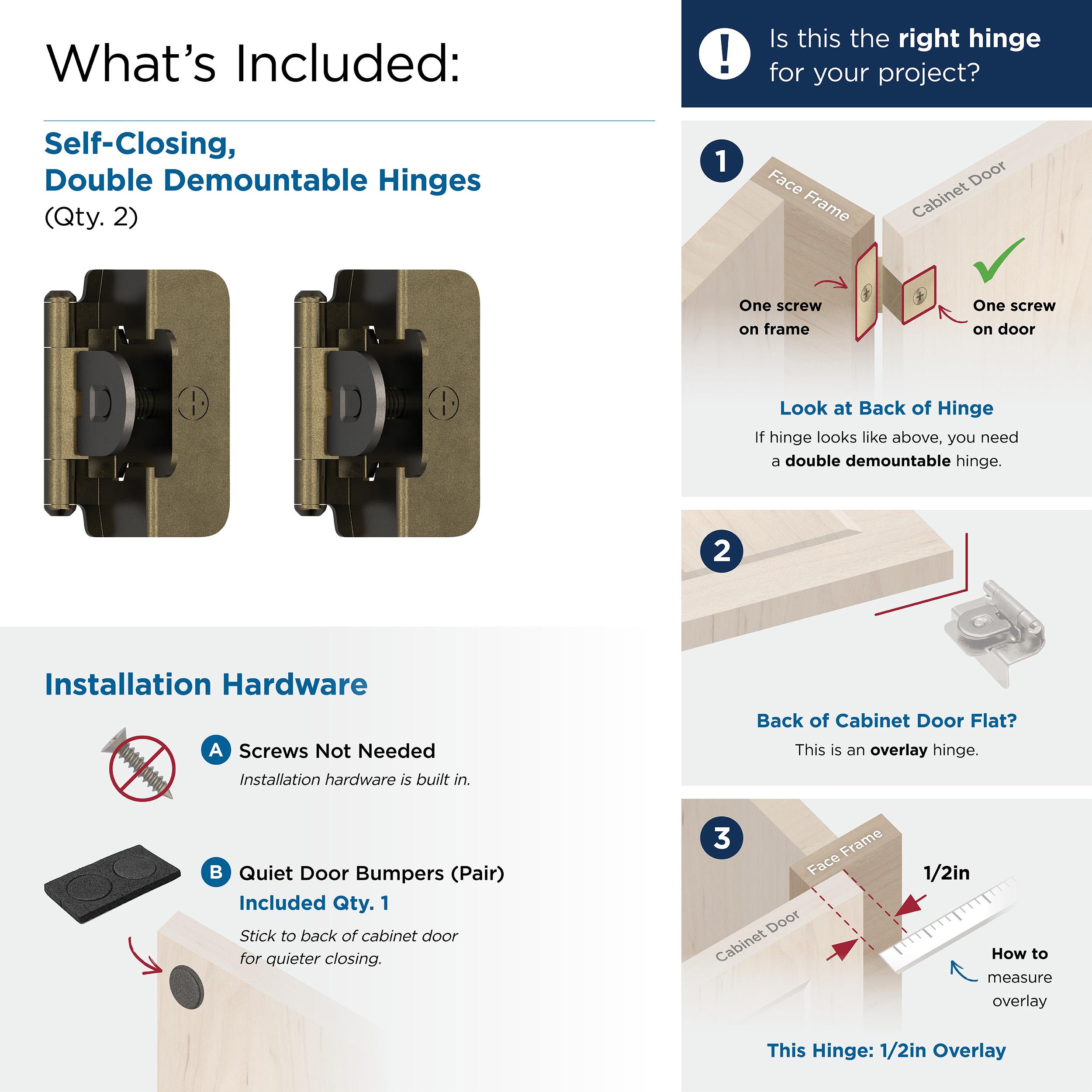 What's Included:

Self-Closing, Double Demountable Hinges
(Qty. 2)

Installation Hardware

A Screws Not Needed
Installation hardware is built in.

B Quiet Door Bumpers (Pair)
Included Qty. 1
Stick to back of cabinet door for quieter closing.

! Is this the right hinge for your project?

1
Face Frame
Cabinet Door
One screw on frame
One screw on door

Look at Back of Hinge
If hinge looks like above, you need a double demountable hinge.

2

Back of Cabinet Door Flat?
This is an overlay hinge.

3
Face Frame
Cabinet Door
1/2in
How to measure overlay

This Hinge: 1/2in Overlay