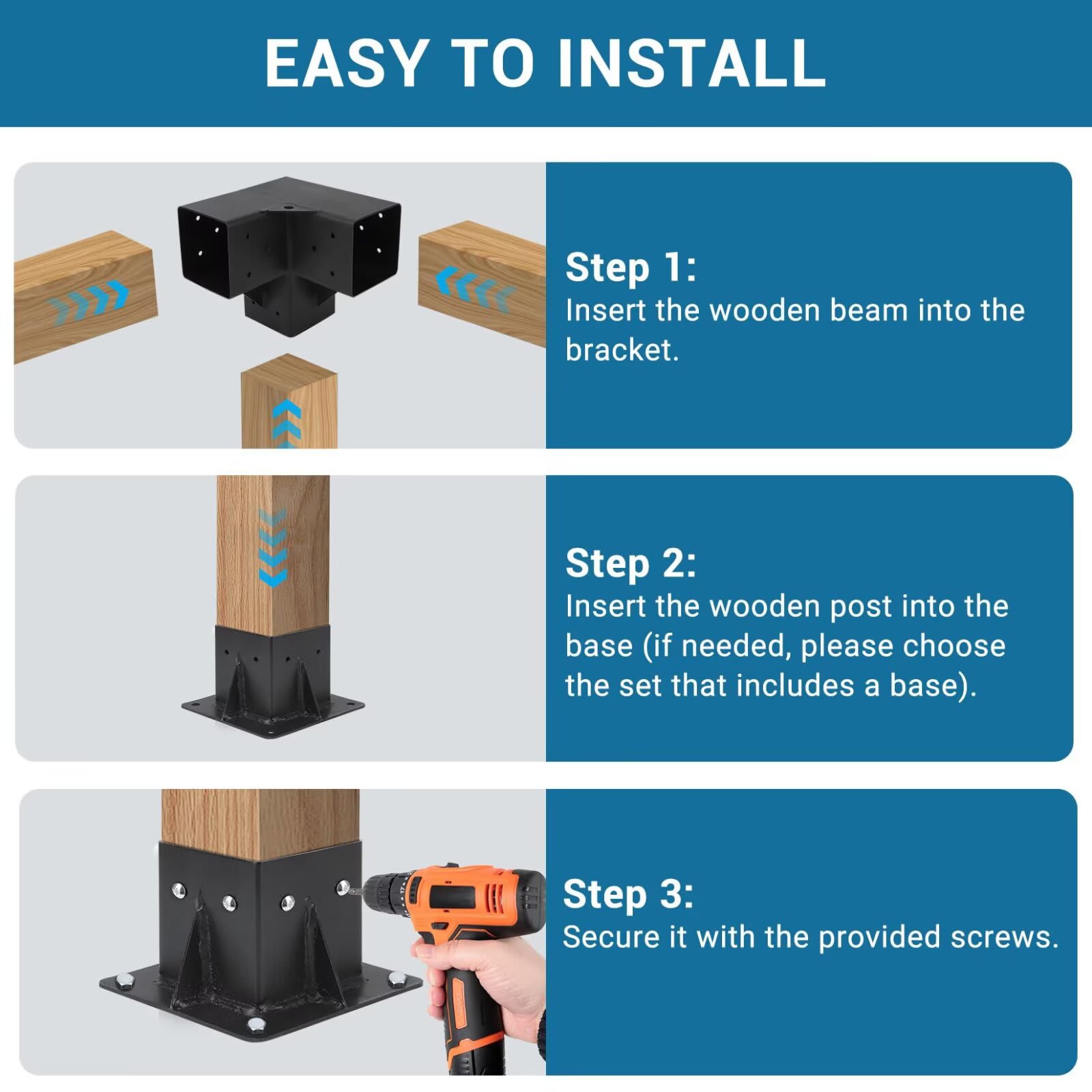 EASY TO INSTALL

Step 1:
Insert the wooden beam into the bracket.

Step 2:
Insert the wooden post into the base (if needed, please choose the set that includes a base).

Step 3:
Secure it with the provided screws.