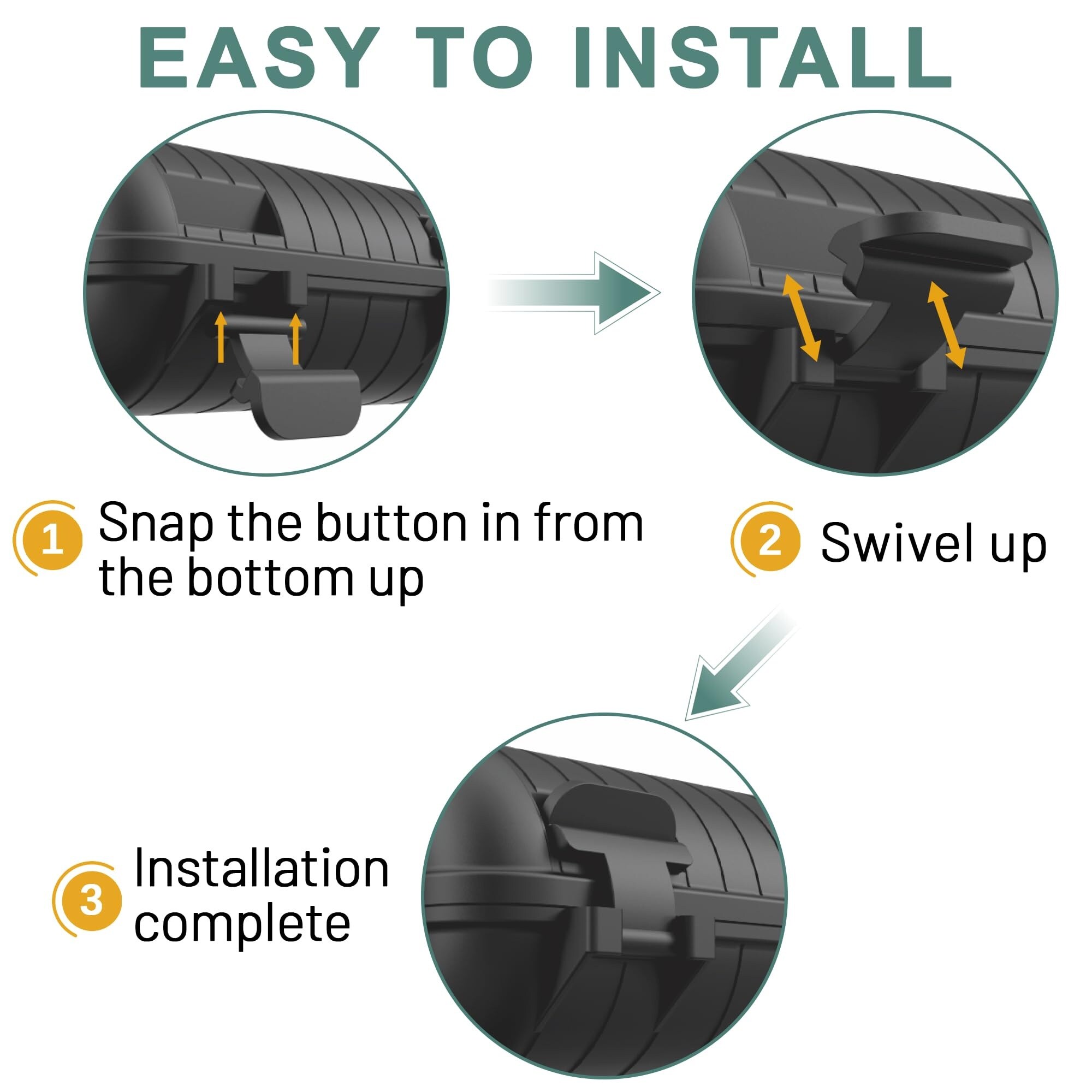 EASY TO INSTALL

1 Snap the button in from the bottom up

2 Swivel up

3 Installation complete