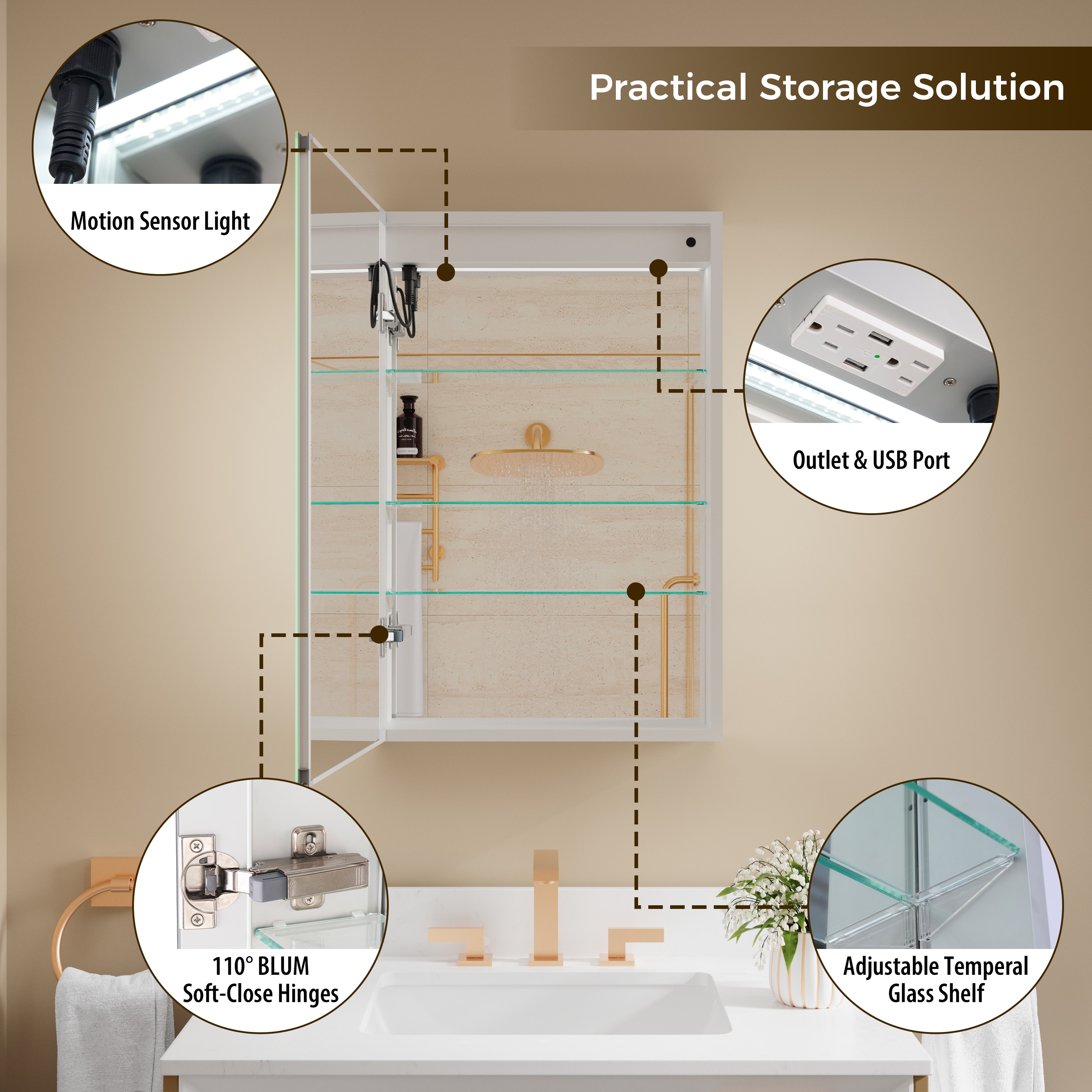 Practical Storage Solution

Motion Sensor Light

Outlet & USB Port

110° BLUM Soft-Close Hinges

Adjustable Temperal Glass Shelf