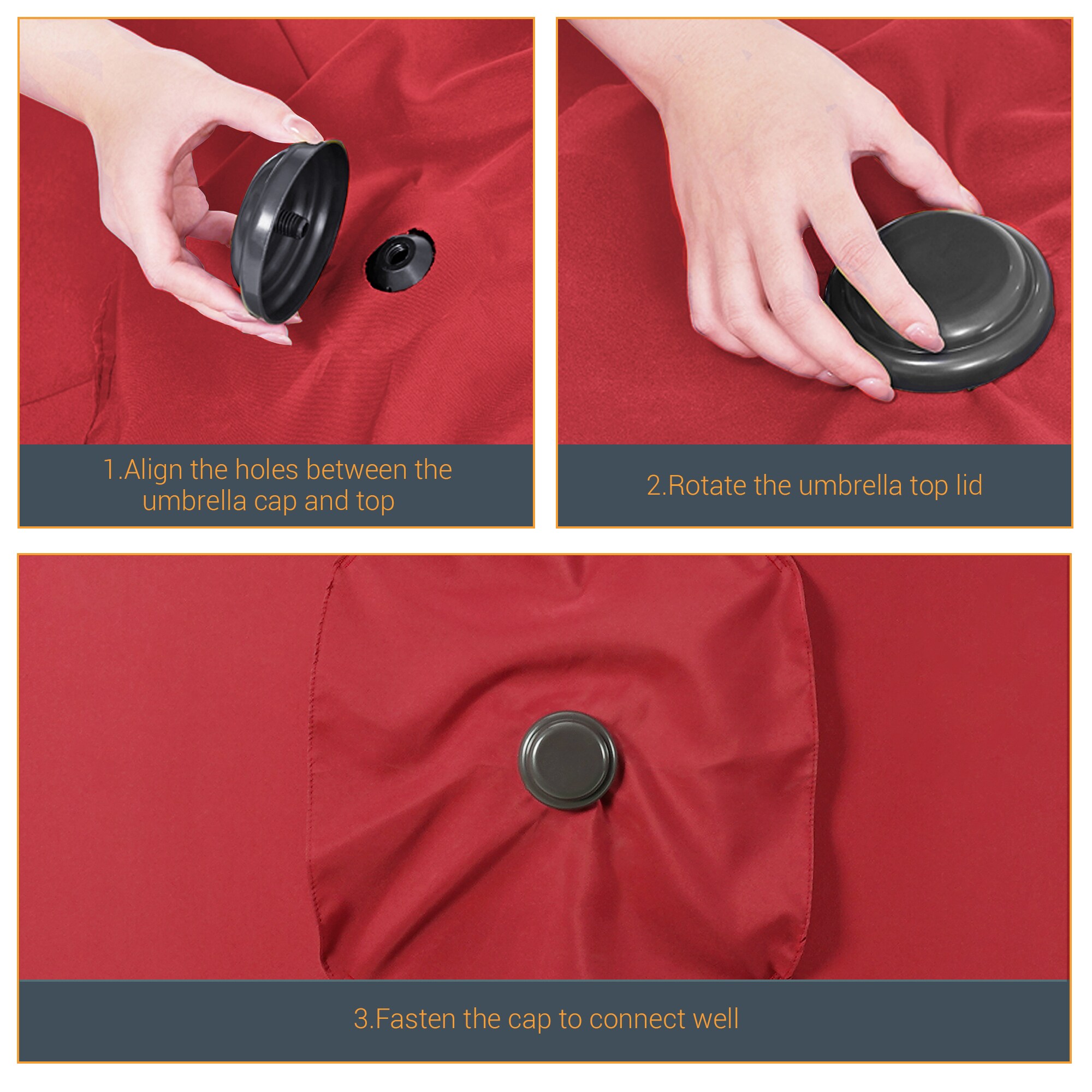 1.Align the holes between the umbrella cap and top

2.Rotate the umbrella top lid

3.Fasten the cap to connect well