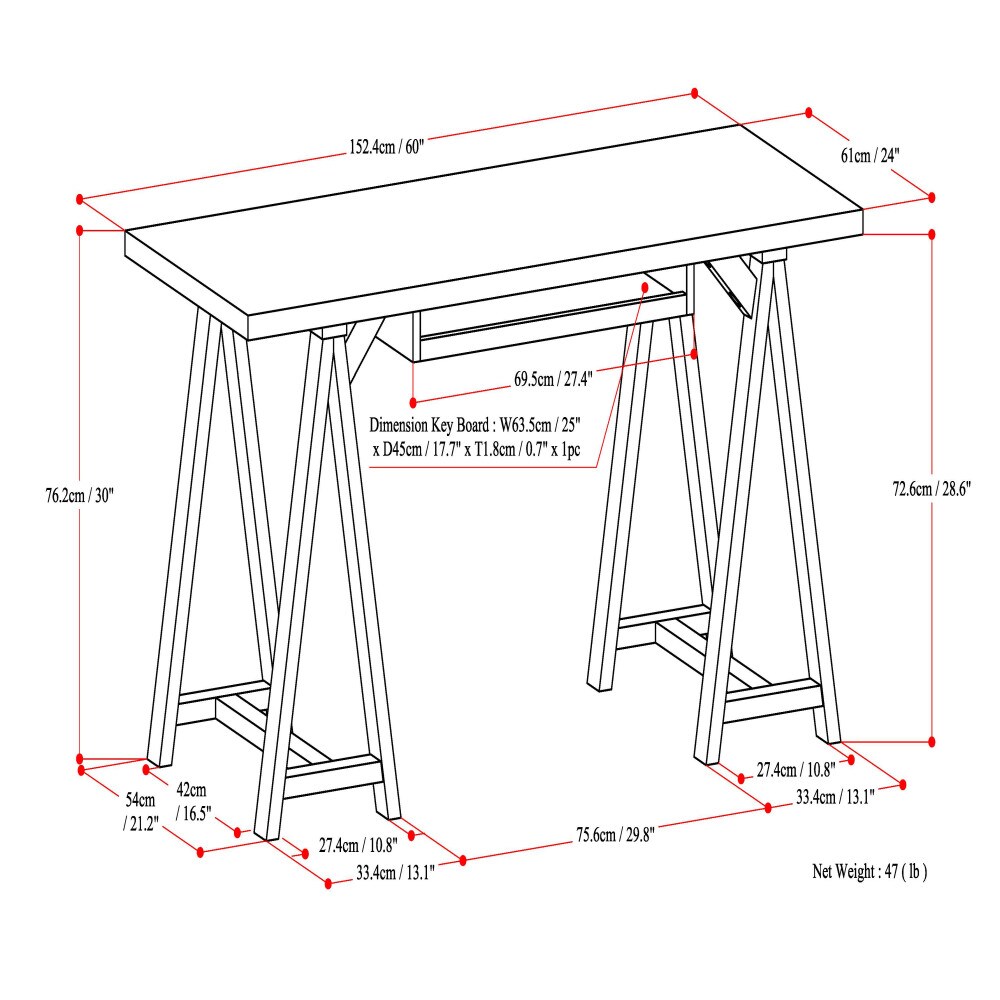 152.4cm / 60"

61cm / 24"

69.5cm / 27.4"

Dimension Key Board : W63.5cm / 25" x D45cm / 17.7" x T1.8cm / 0.7" x 1pc

76.2cm / 30"

72.6cm / 28.6"

54cm / 21.2"

42cm / 16.5"

27.4cm / 10.8"

33.4cm / 13.1"

75.6cm / 29.8"

27.4cm / 10.8"

33.4cm / 13.1"

Net Weight : 47 ( lb )