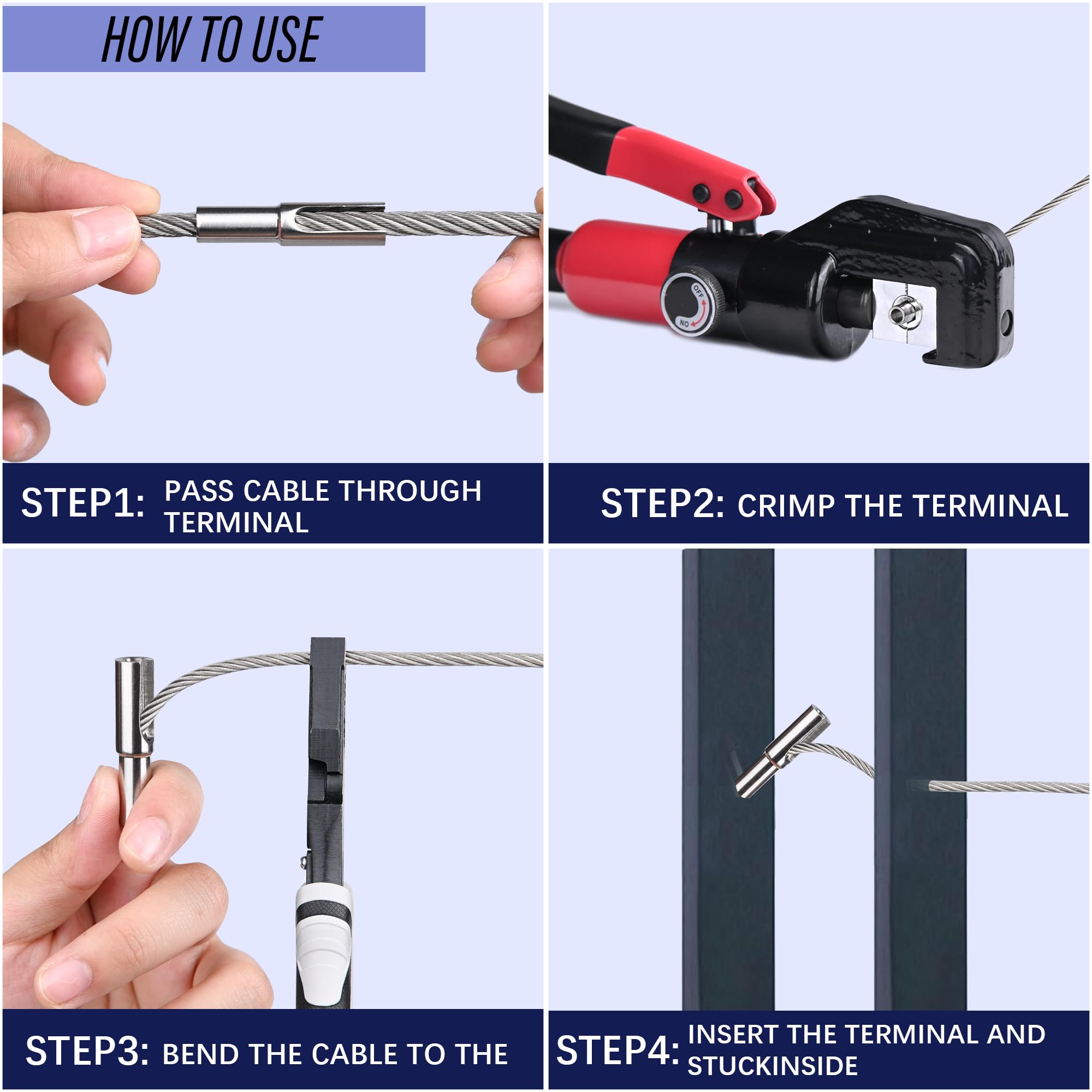 HOW TO USE

OFF
NO

STEP1: PASS CABLE THROUGH TERMINAL

STEP2: CRIMP THE TERMINAL

STEP3: BEND THE CABLE TO THE

STEP4: INSERT THE TERMINAL AND STUCKINSIDE