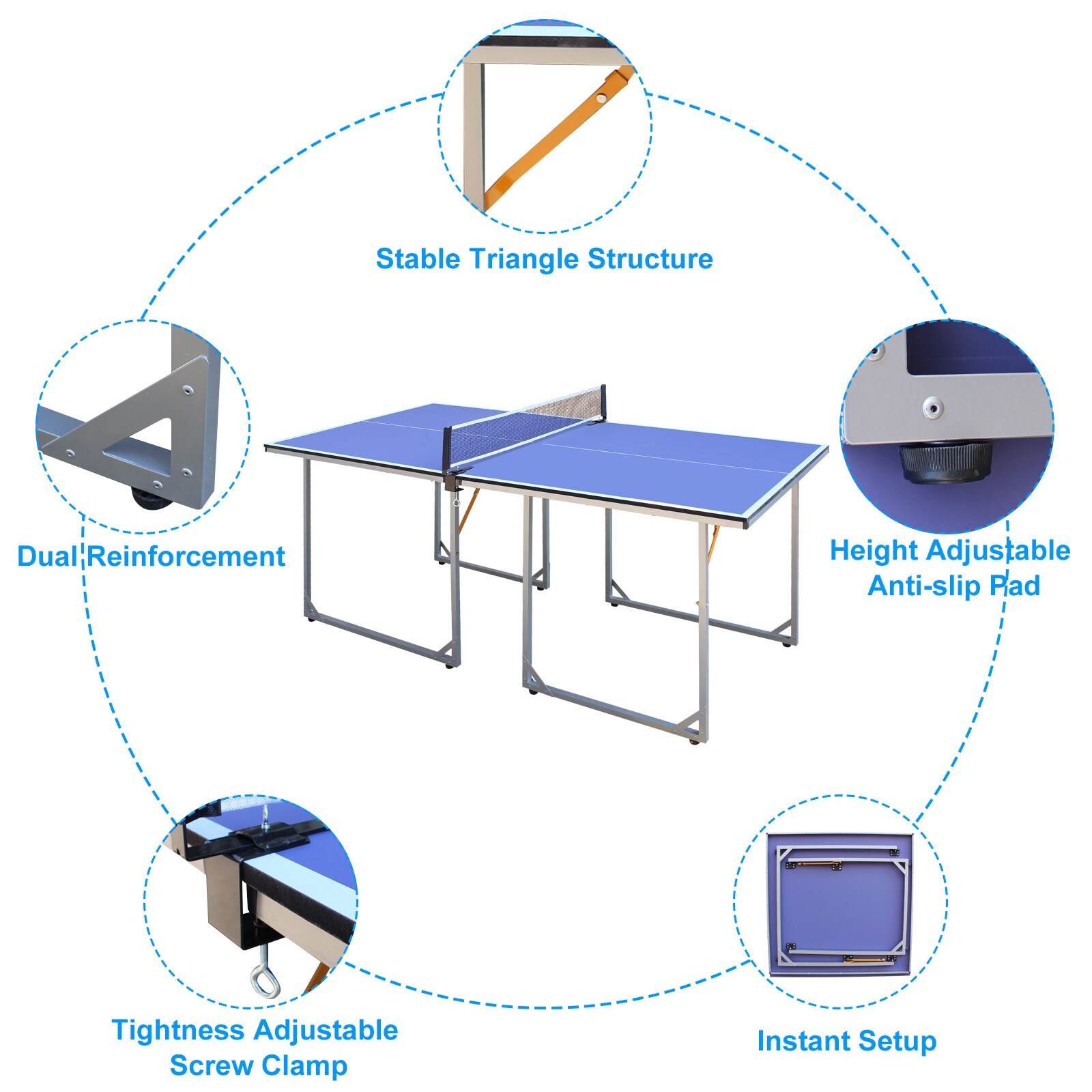 Stable Triangle Structure

Dual Reinforcement

Height Adjustable
Anti-slip Pad

Tightness Adjustable
Screw Clamp

Instant Setup