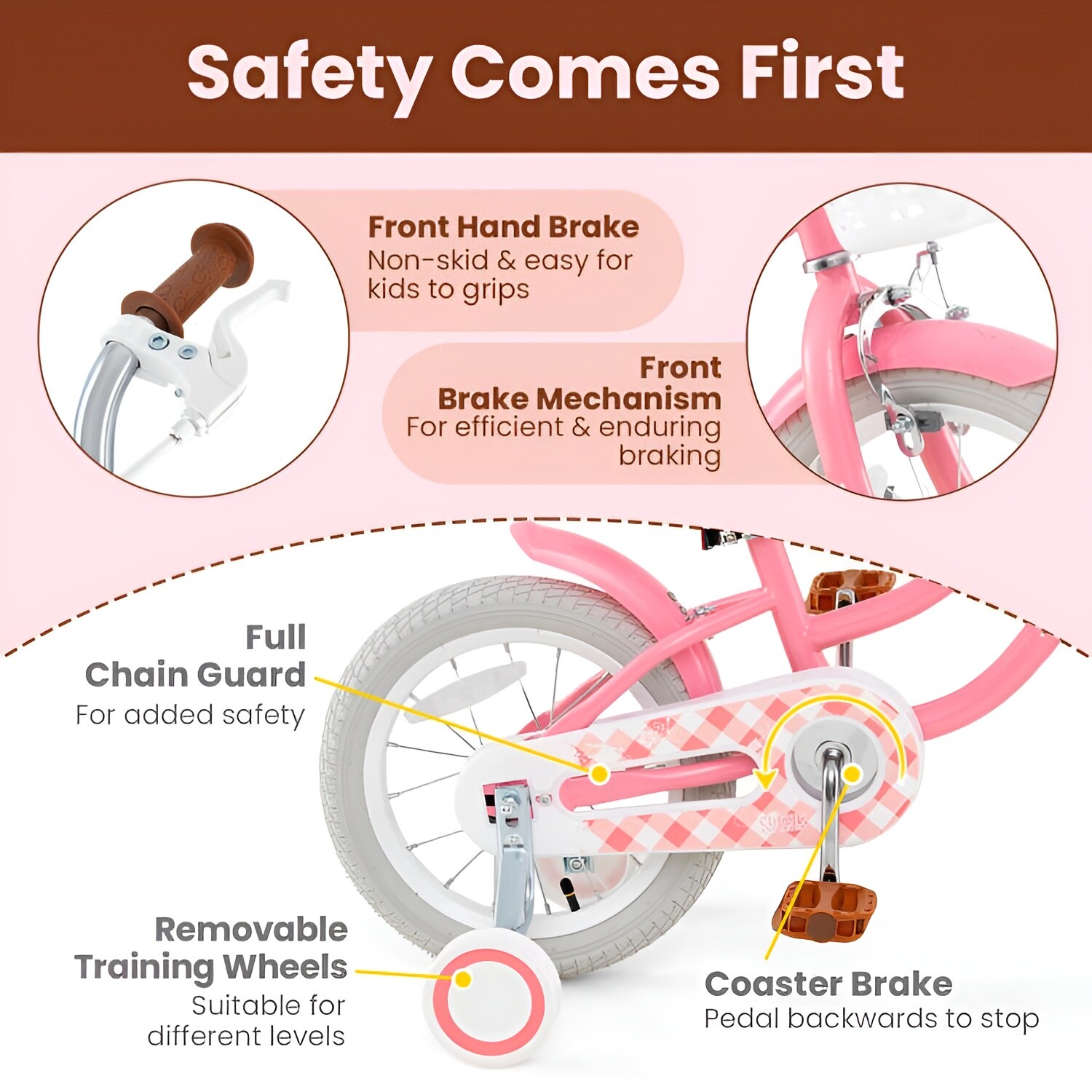 Safety Comes First

Front Hand Brake
Non-skid & easy for kids to grips

Front Brake Mechanism
For efficient & enduring braking

Full Chain Guard
For added safety

Removable Training Wheels
Suitable for different levels

Coaster Brake
Pedal backwards to stop