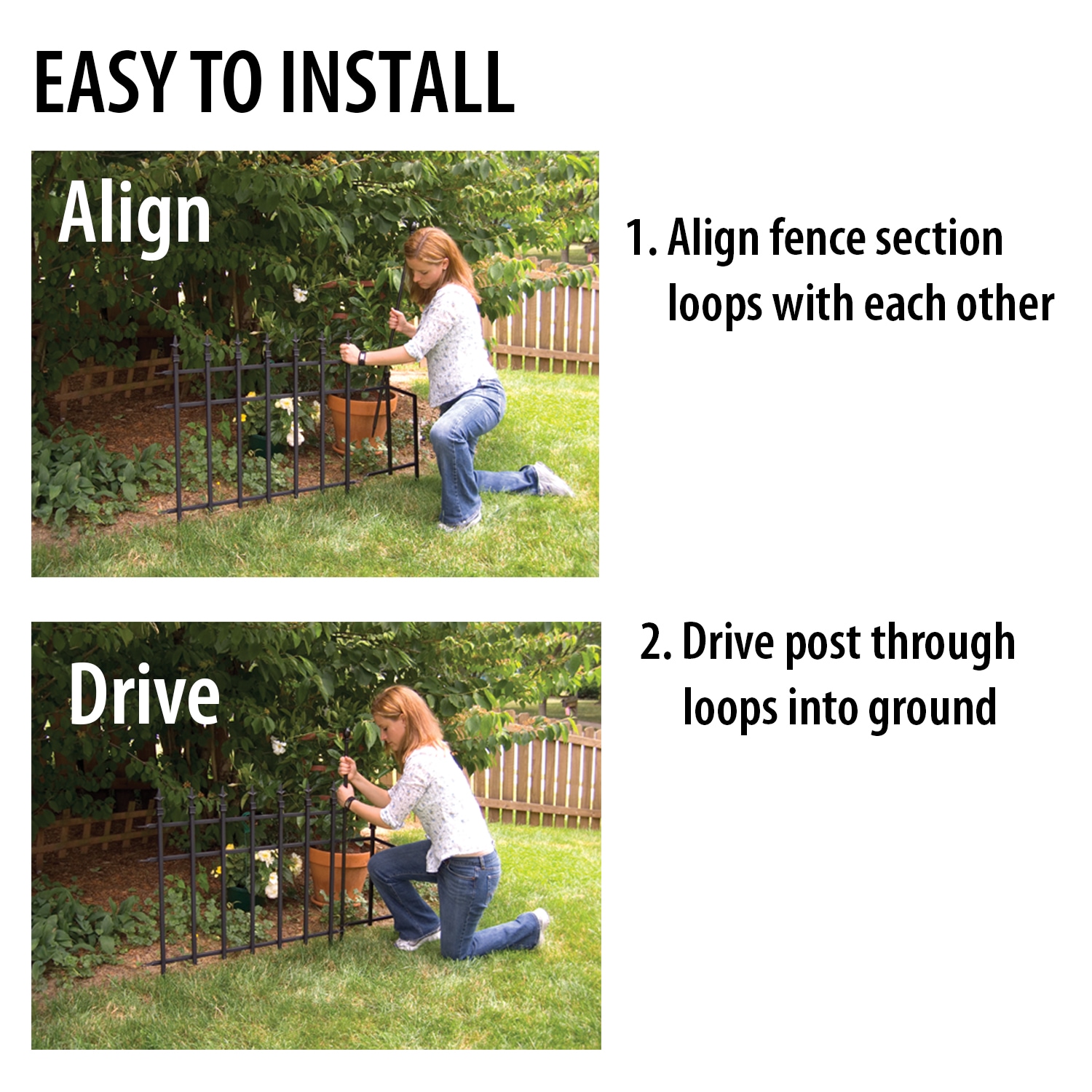 EASY TO INSTALL

Align

1. Align fence section loops with each other

Drive

2. Drive post through loops into ground