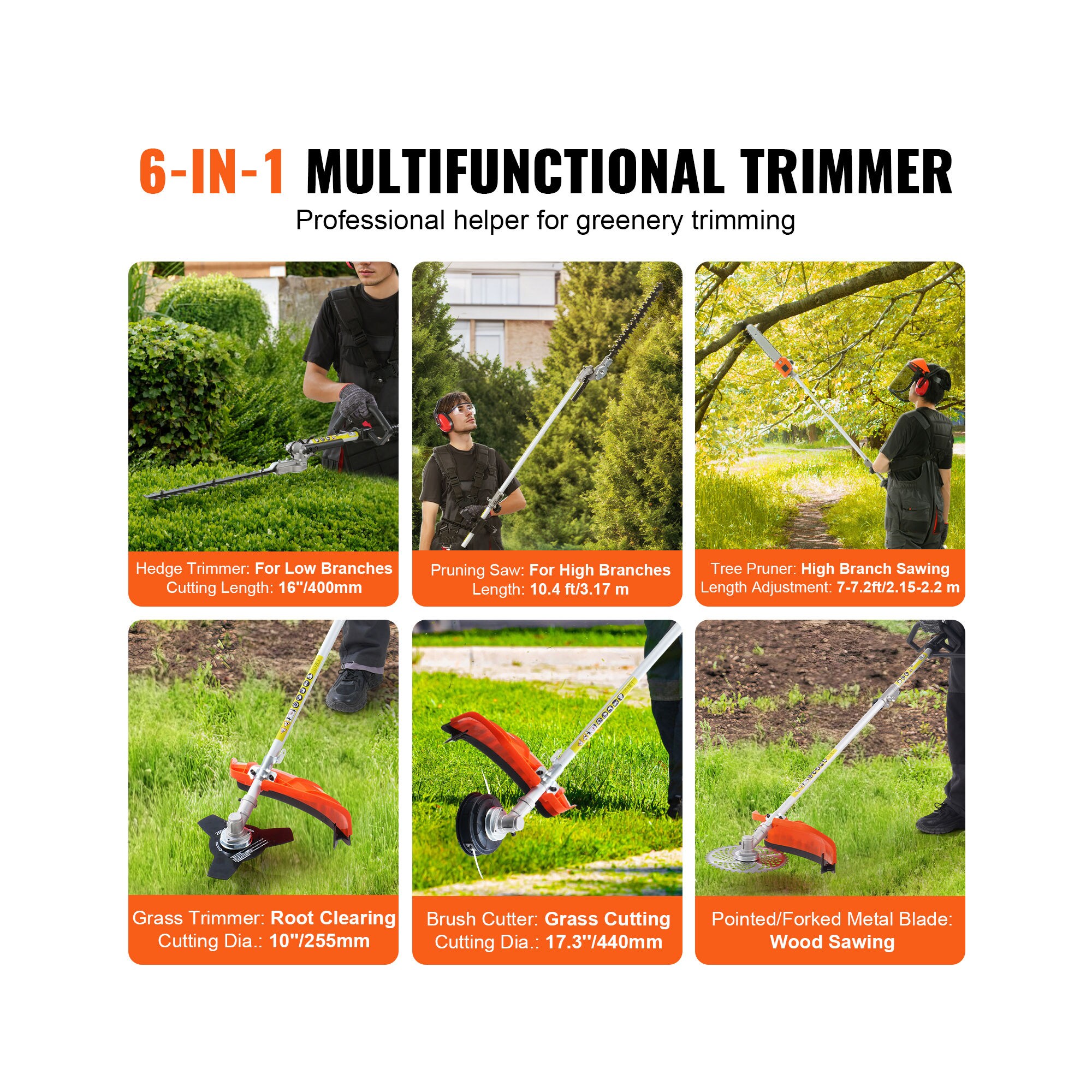 6-IN-1 MULTIFUNCTIONAL TRIMMER
Professional helper for greenery trimming

Hedge Trimmer: For Low Branches
Cutting Length: 16"/400mm

Pruning Saw: For High Branches
Length: 10.4 ft/3.17 m

Tree Pruner: High Branch Sawing
Length Adjustment: 7-7.2ft/2.15-2.2 m

Grass Trimmer: Root Clearing
Cutting Dia.: 10"/255mm

Brush Cutter: Grass Cutting
Cutting Dia.: 17.3"/440mm

Pointed/Forked Metal Blade:
Wood Sawing