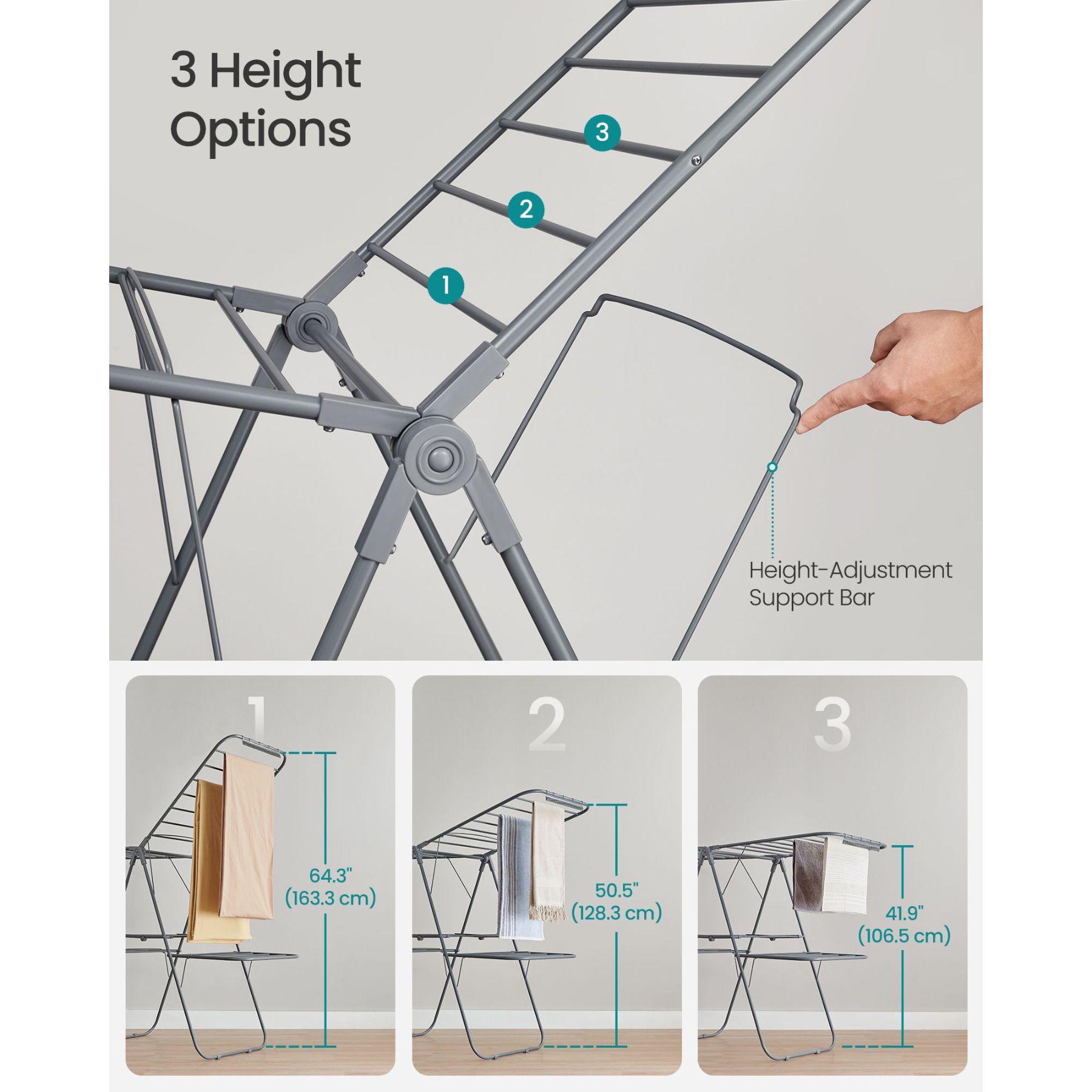 3 Height Options

3

2

1

Height-Adjustment Support Bar

1

64.3"
(163.3 cm)

2

50.5"
(128.3 cm)

3

41.9"
(106.5 cm)