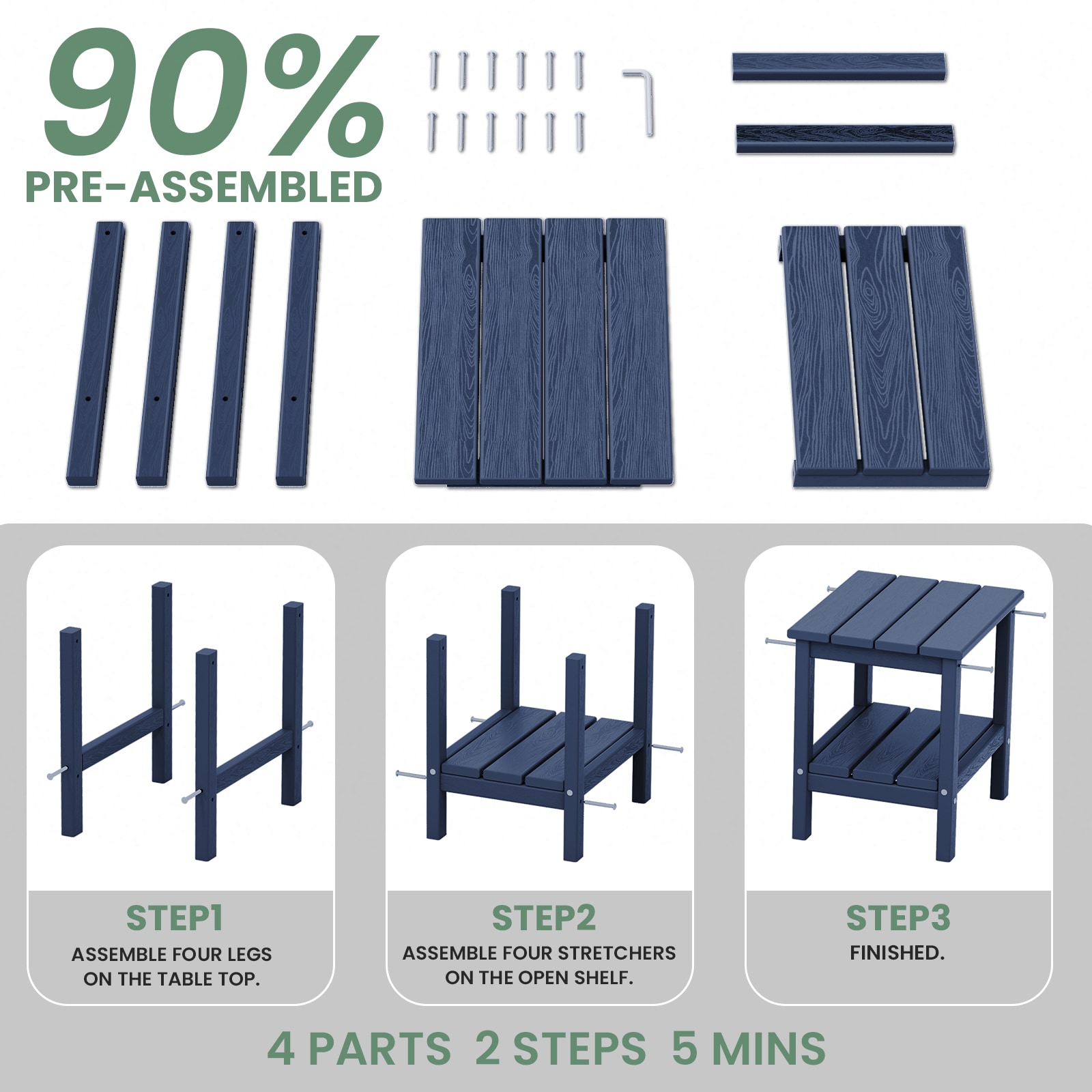 90%
PRE-ASSEMBLED

STEP1
ASSEMBLE FOUR LEGS ON THE TABLE TOP.

STEP2
ASSEMBLE FOUR STRETCHERS ON THE OPEN SHELF.

STEP3
FINISHED.

4 PARTS 2 STEPS 5 MINS