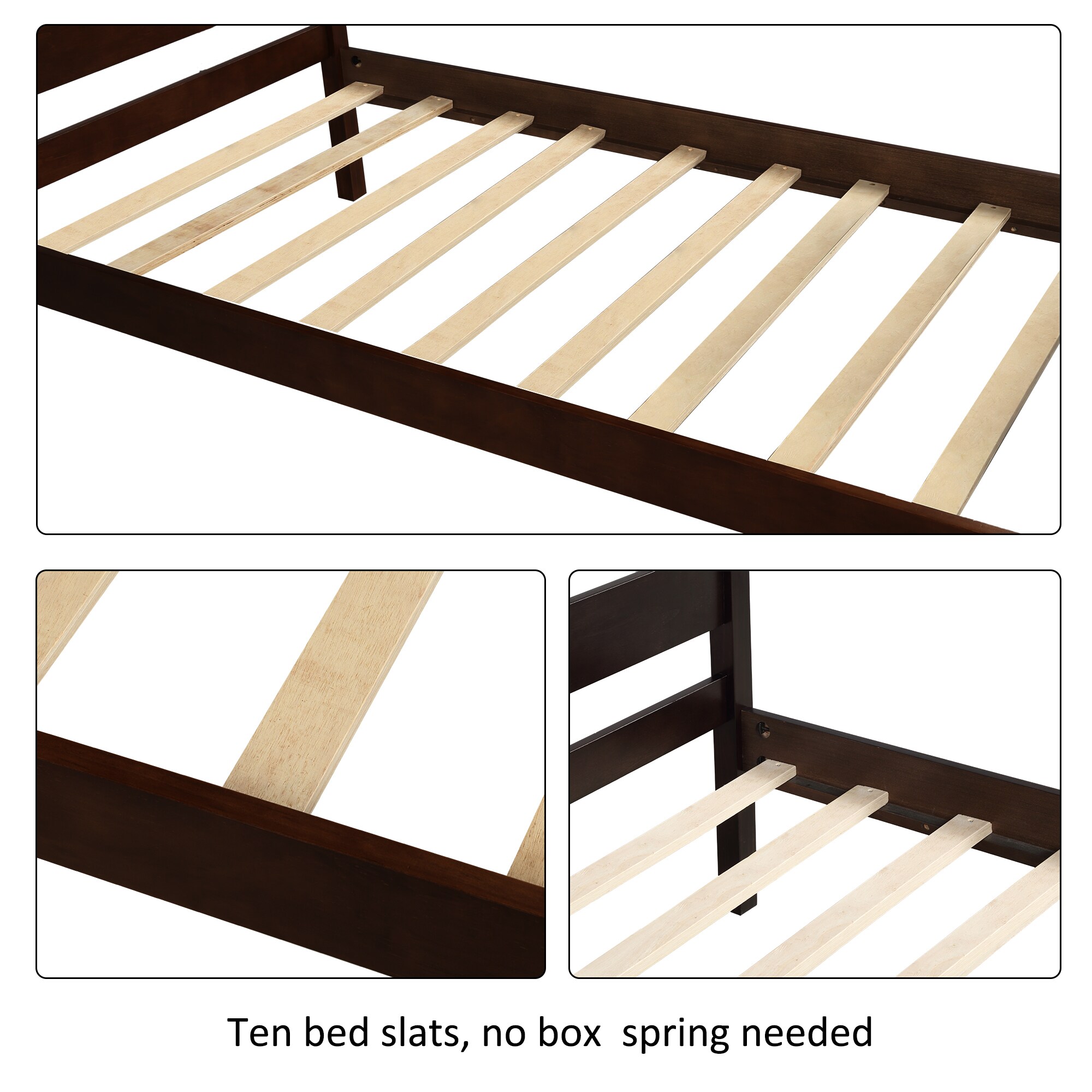 Ten bed slats, no box spring needed