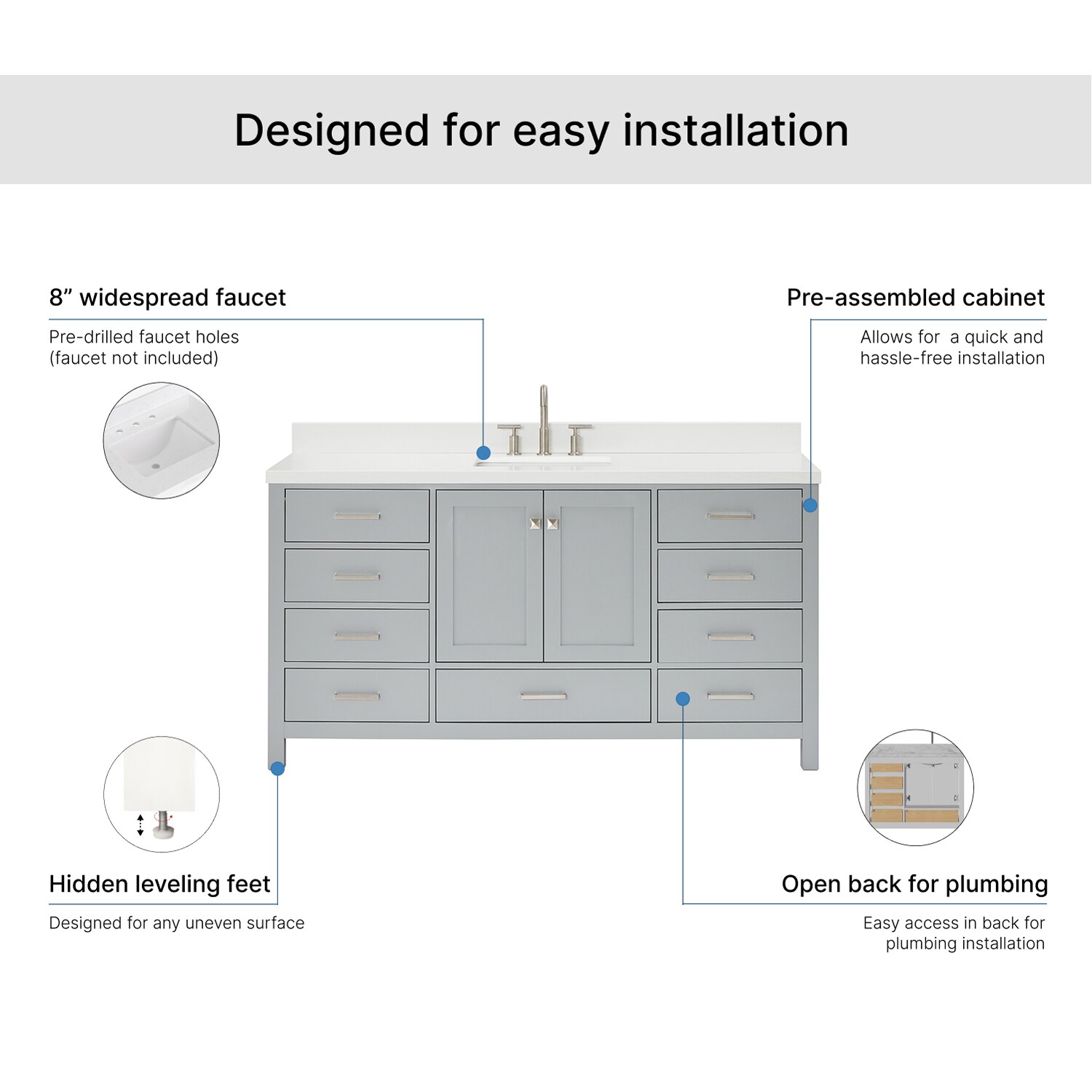 Designed for easy installation

8” widespread faucet

Pre-drilled faucet holes (faucet not included)

Pre-assembled cabinet

Allows for  a quick and hassle-free installation

Hidden leveling feet

Designed for any uneven surface

Open back for plumbing

Easy access in back for plumbing installation