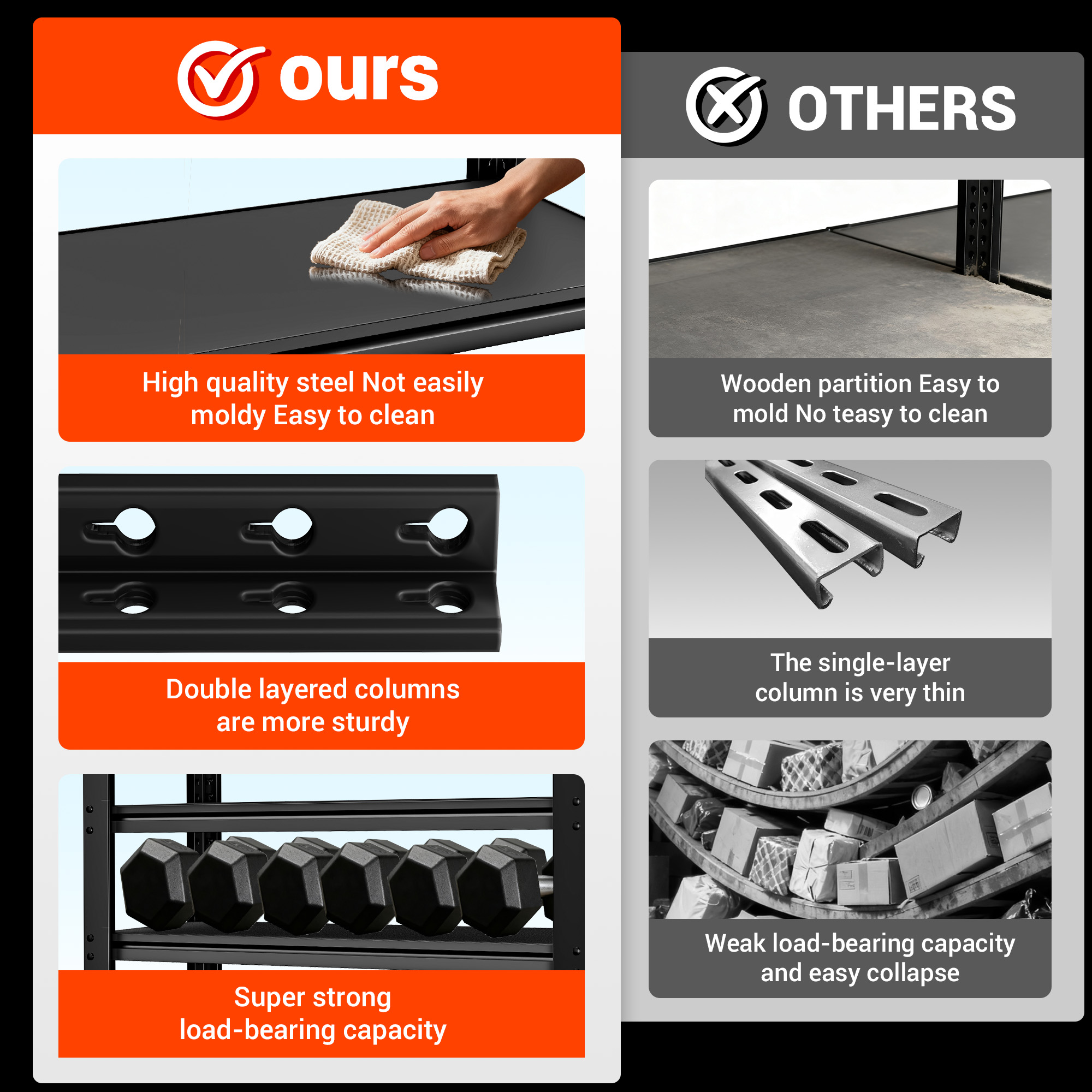 ours

High quality steel Not easily moldy Easy to clean

Double layered columns are more sturdy

Super strong load-bearing capacity

OTHERS

Wooden partition Easy to mold No teasy to clean

The single-layer column is very thin

Weak load-bearing capacity and easy collapse