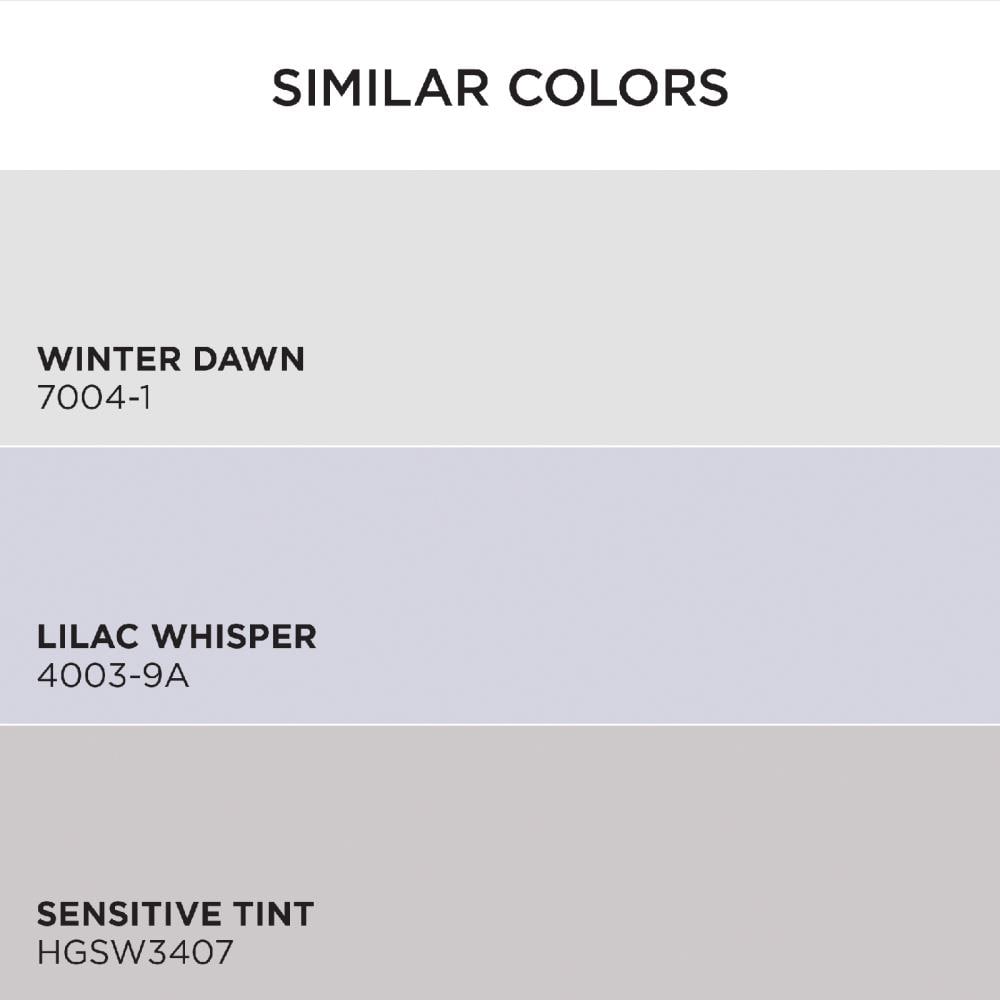 SIMILAR COLORS

WINTER DAWN
7004-1

LILAC WHISPER
4003-9A

SENSITIVE TINT
HGSW3407