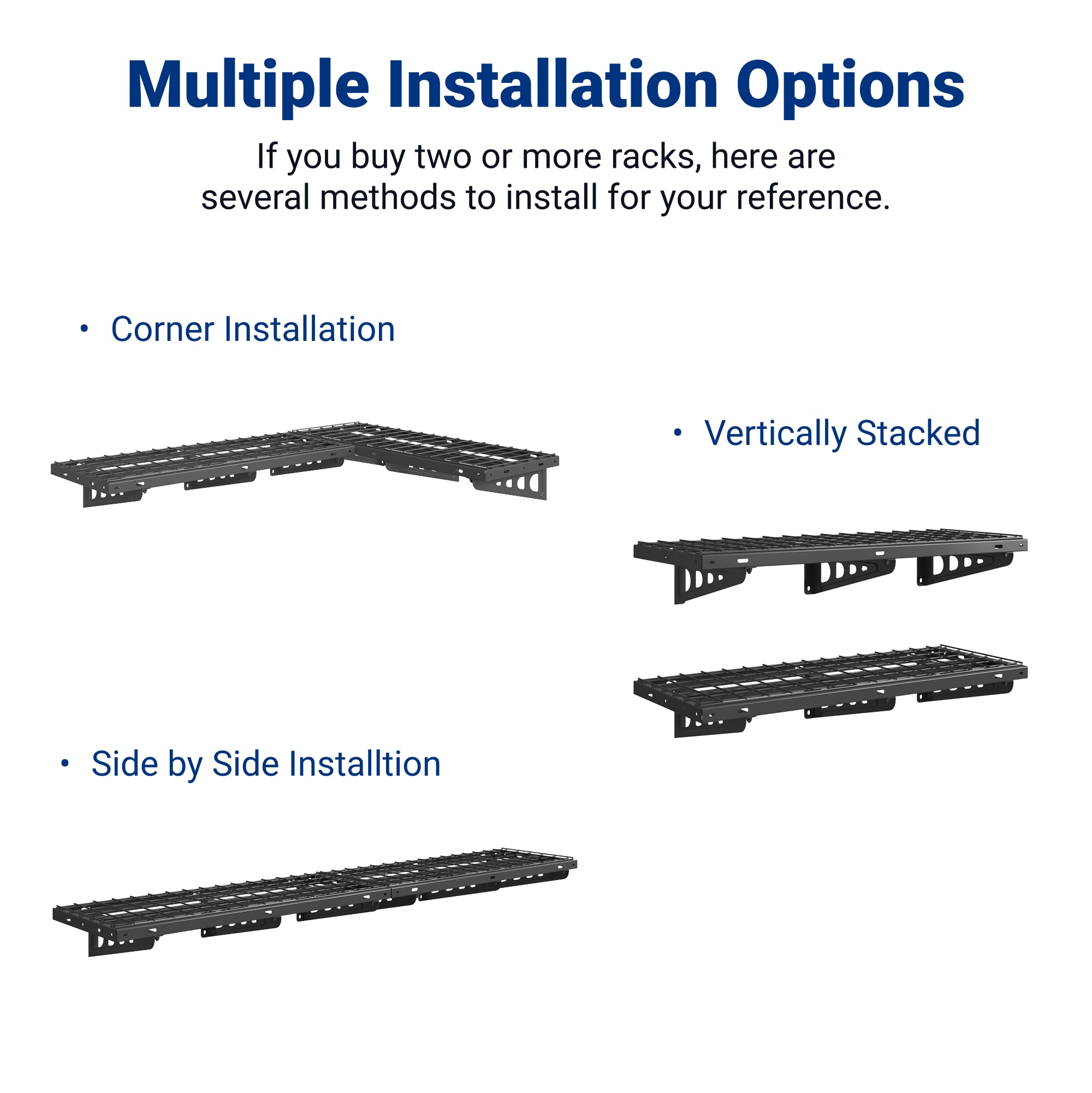 Multiple Installation Options

If you buy two or more racks, here are several methods to install for your reference.

• Corner Installation

• Vertically Stacked

• Side by Side Installtion