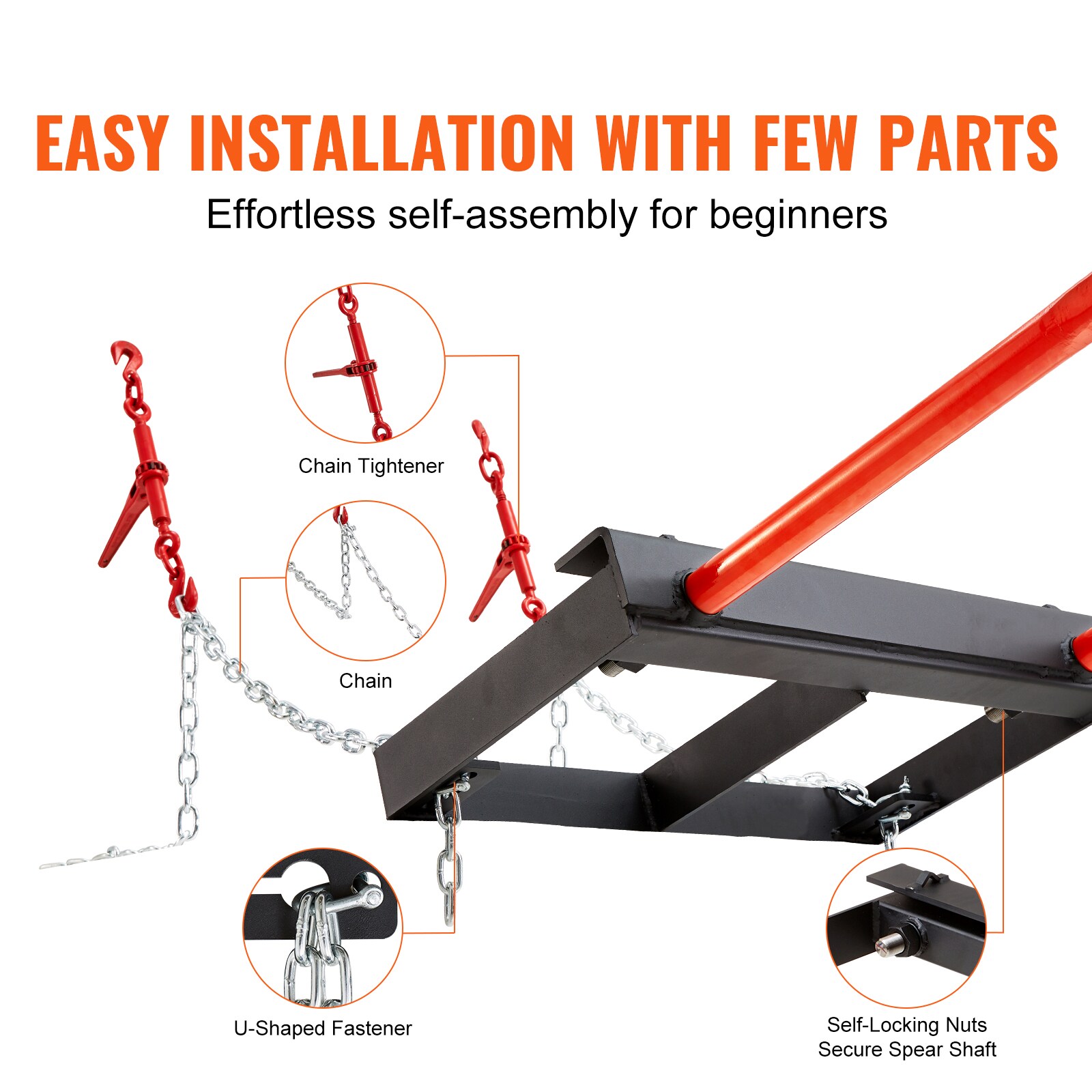 EASY INSTALLATION WITH FEW PARTS

Effortless self-assembly for beginners

Chain Tightener

Chain

U-Shaped Fastener

Self-Locking Nuts
Secure Spear Shaft