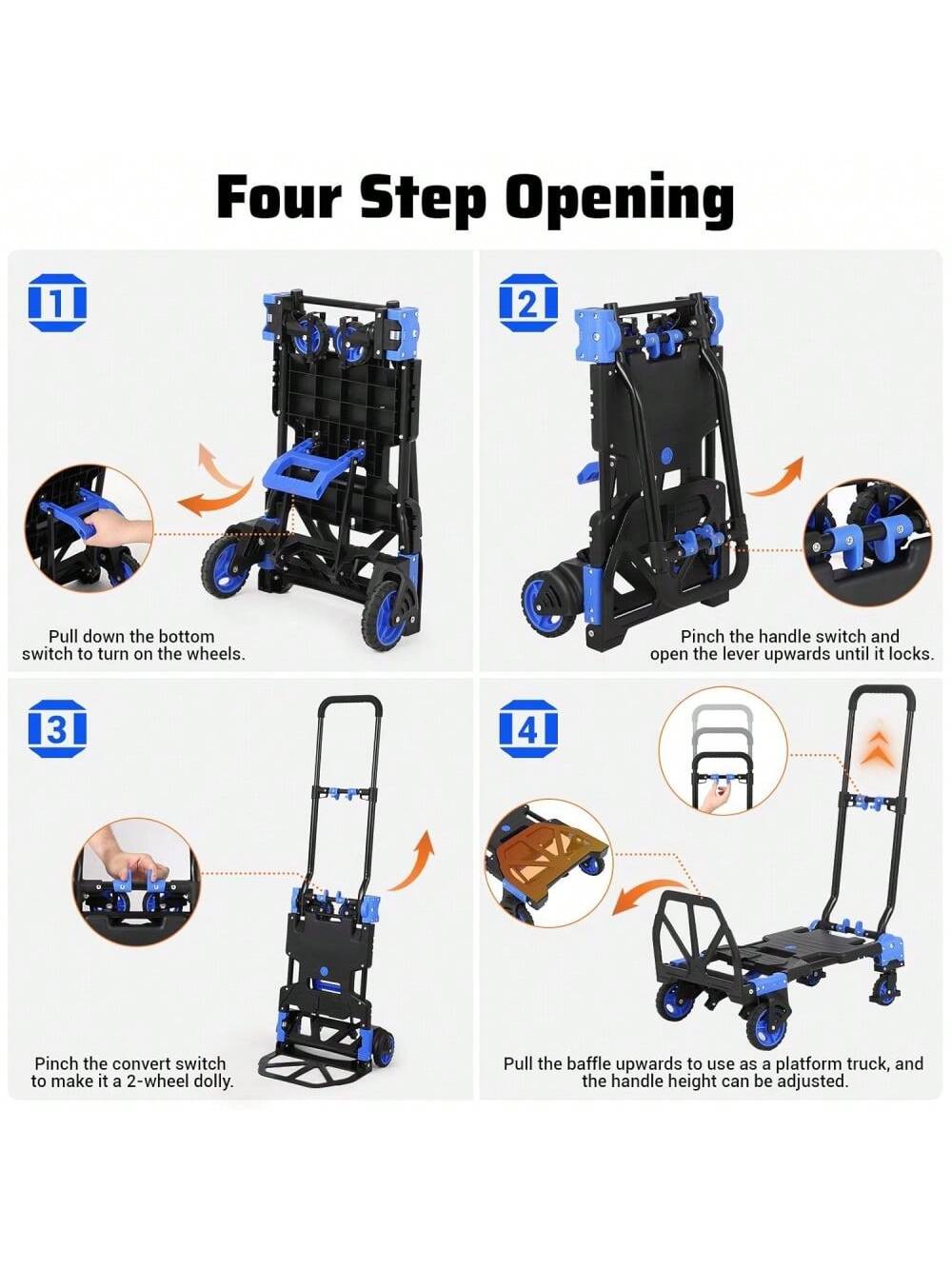 Four Step Opening

1

Pull down the bottom switch to turn on the wheels.

2

Pinch the handle switch and open the lever upwards until it locks.

3

Pinch the convert switch to make it a 2-wheel dolly.

4

Pull the baffle upwards to use as a platform truck, and the handle height can be adjusted.