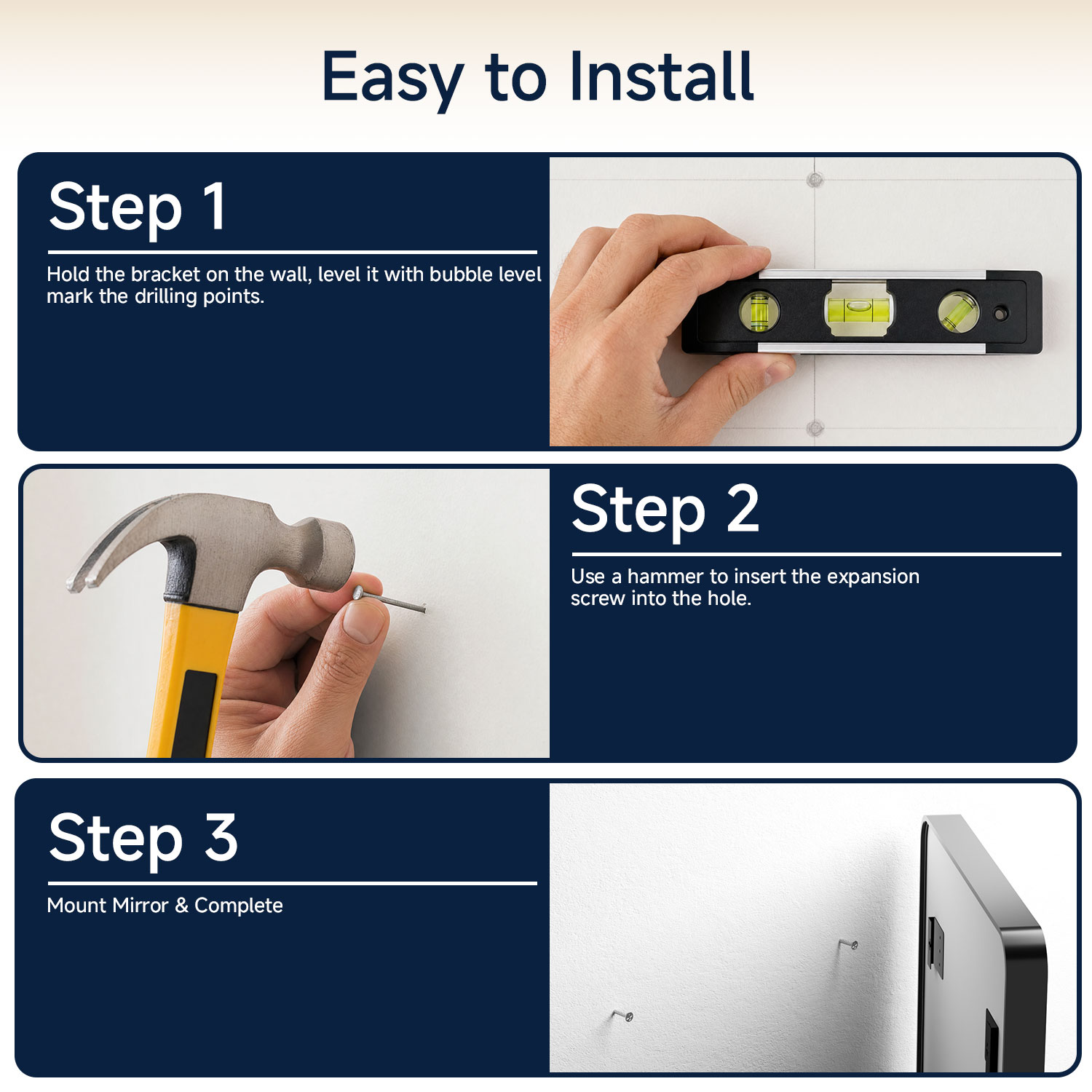 Easy to Install

Step 1

Hold the bracket on the wall, level it with bubble level mark the drilling points.

Step 2

Use a hammer to insert the expansion screw into the hole.

Step 3

Mount Mirror & Complete