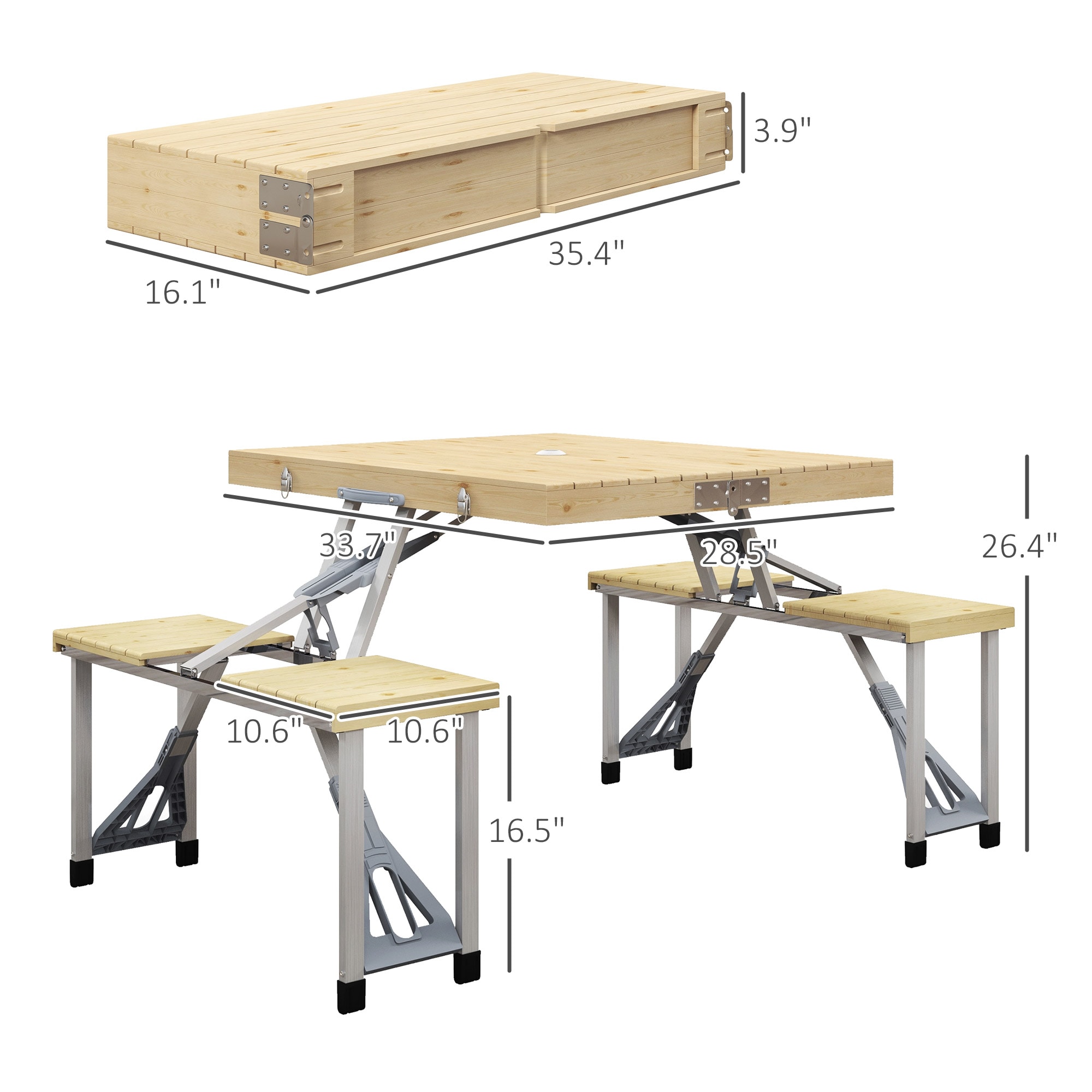 3.9"
35.4"
16.1"

33.7"
28.5"
26.4"
10.6"
10.6"
16.5"