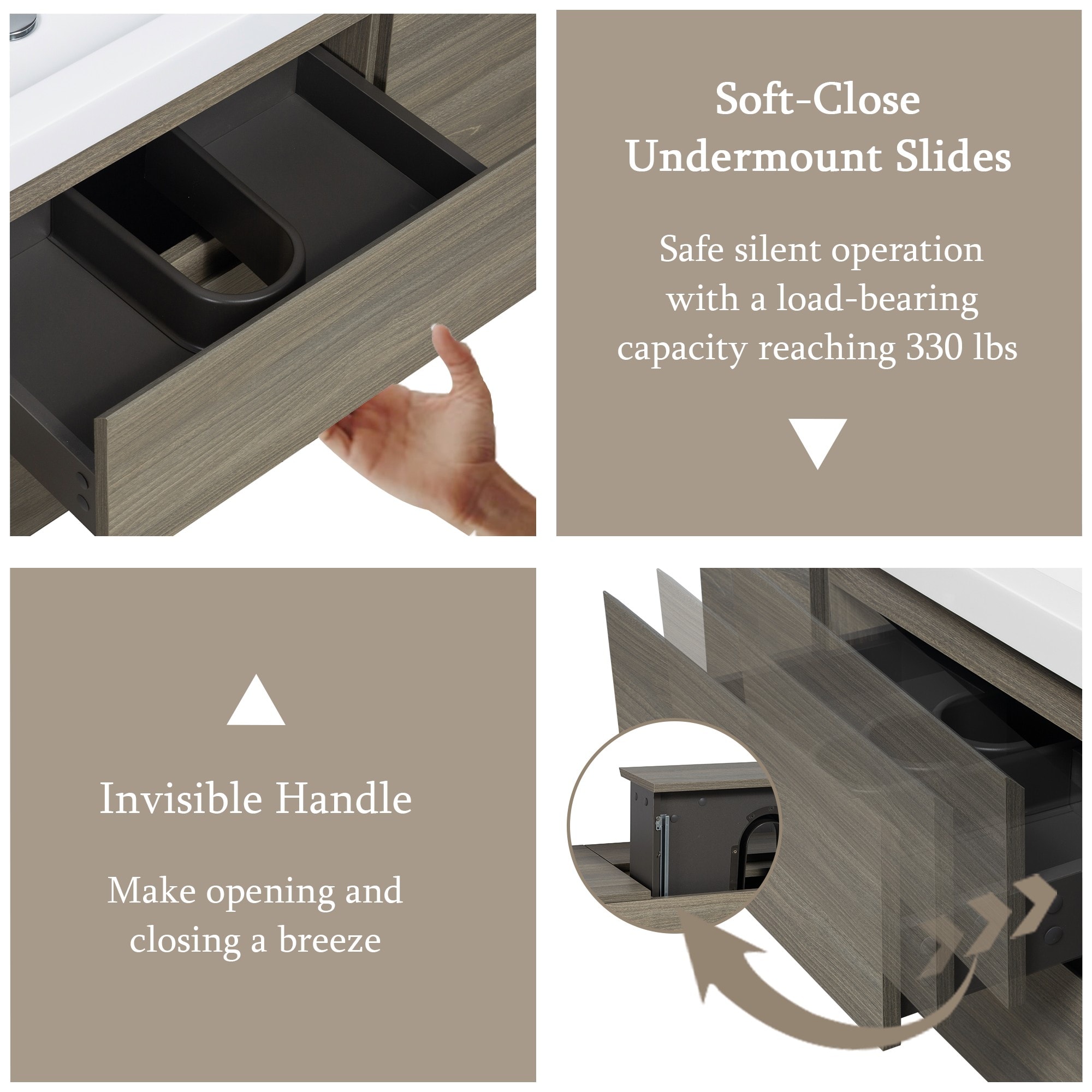 Soft-Close
Undermount Slides

Safe silent operation with a load-bearing capacity reaching 330 lbs

Invisible Handle

Make opening and closing a breeze