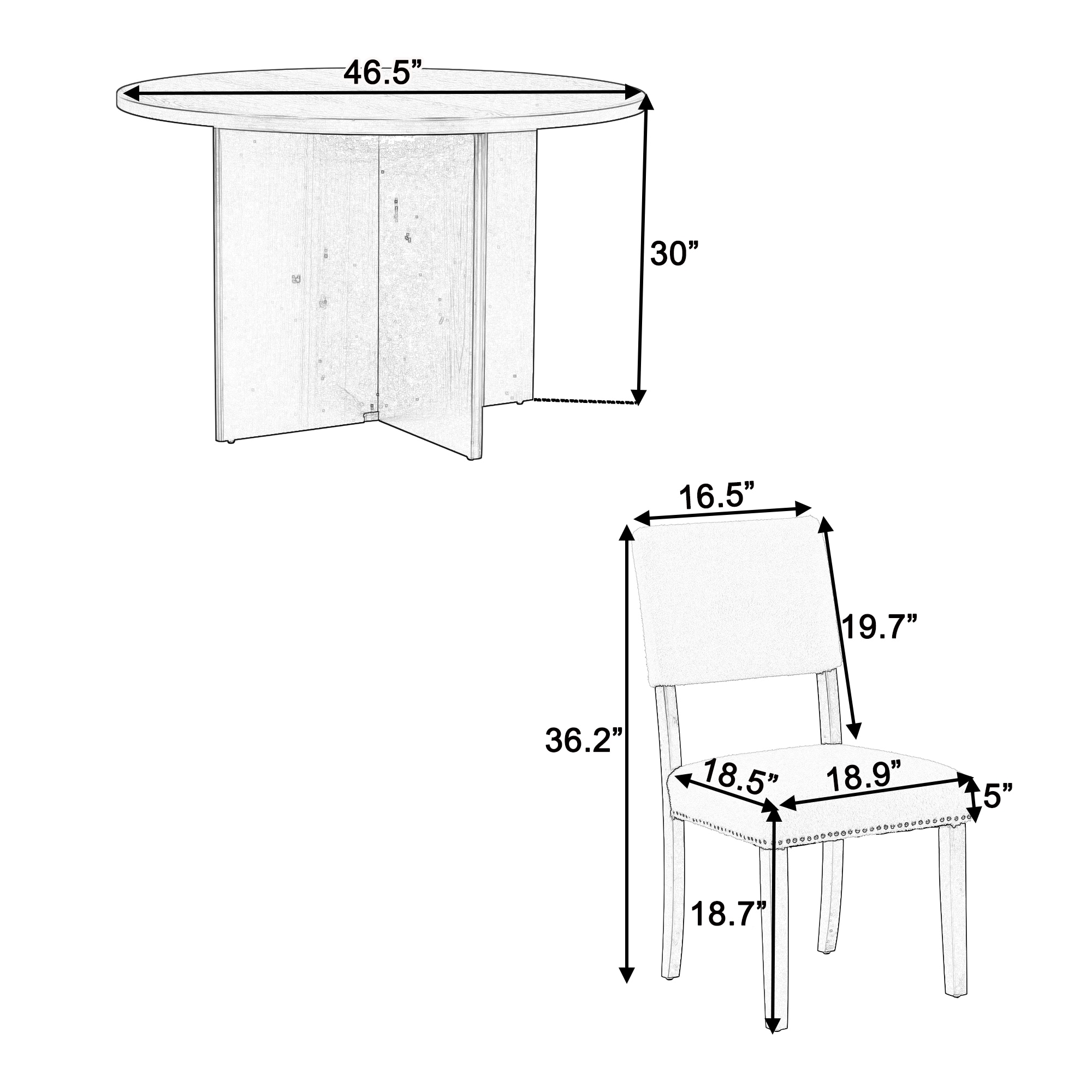 46.5”

30”

16.5”

19.7”

36.2”

18.5”

18.9”

5”

18.7”