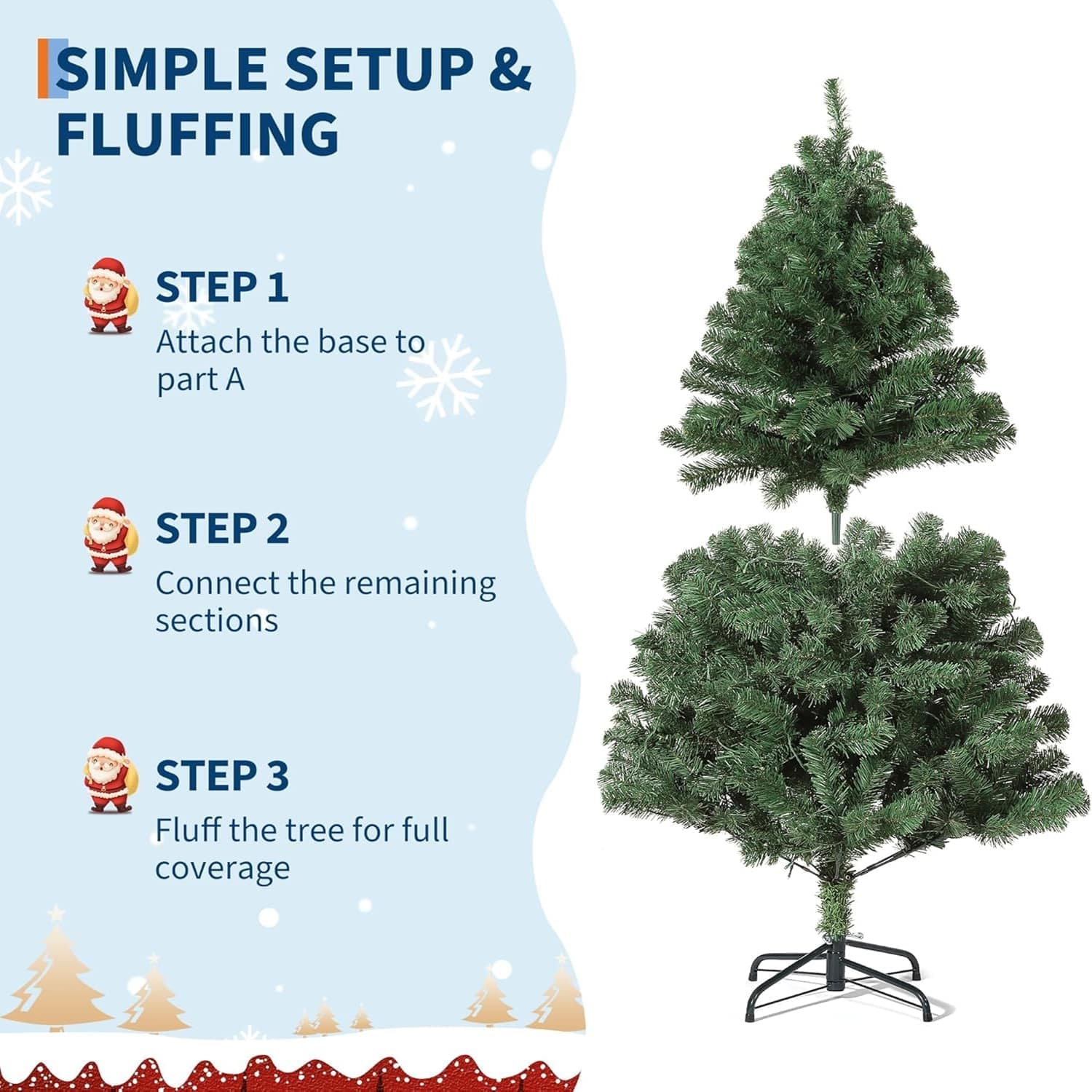 SIMPLE SETUP & FLUFFING

STEP 1
Attach the base to part A

STEP 2
Connect the remaining sections

STEP 3
Fluff the tree for full coverage