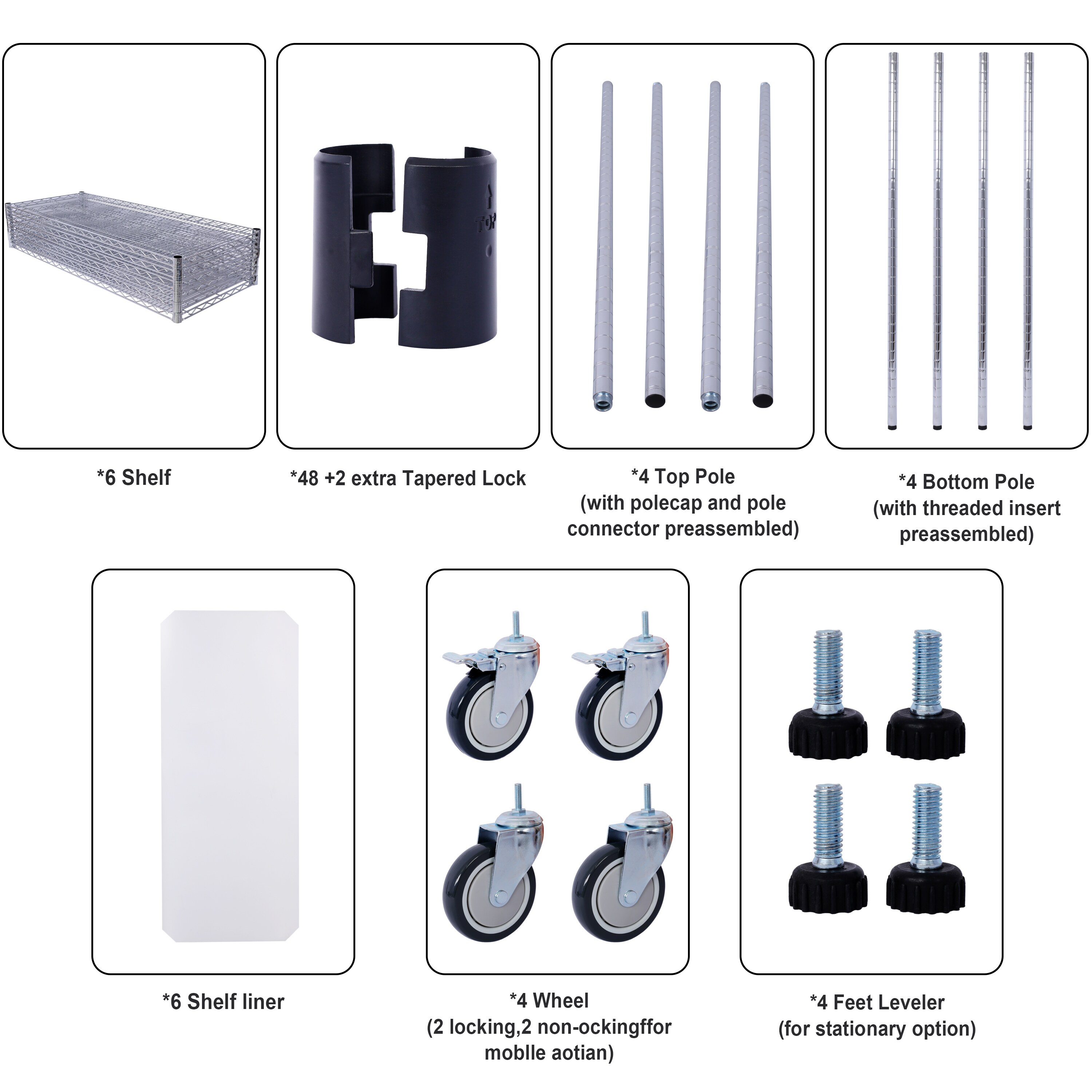 TOP

*6 Shelf

*48 +2 extra Tapered Lock

*4 Top Pole
(with polecap and pole connector preassembled)

*4 Bottom Pole
(with threaded insert preassembled)

*6 Shelf liner

*4 Wheel
(2 locking,2 non-ockingffor moblle aotian)

*4 Feet Leveler
(for stationary option)