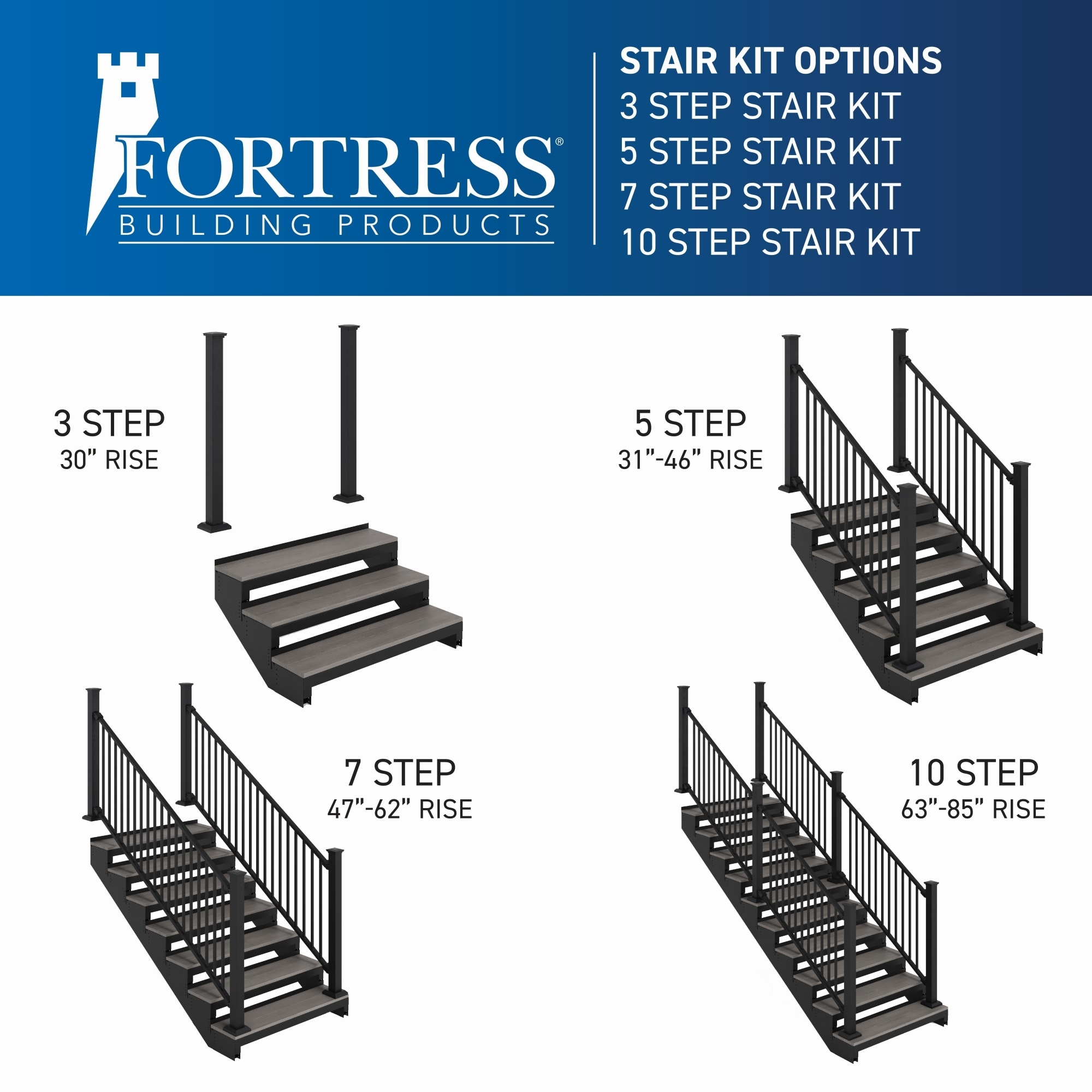 FORTRESS®
BUILDING PRODUCTS

STAIR KIT OPTIONS
3 STEP STAIR KIT
5 STEP STAIR KIT
7 STEP STAIR KIT
10 STEP STAIR KIT

3 STEP
30" RISE

5 STEP
31"-46" RISE

7 STEP
47"-62" RISE

10 STEP
63"-85" RISE