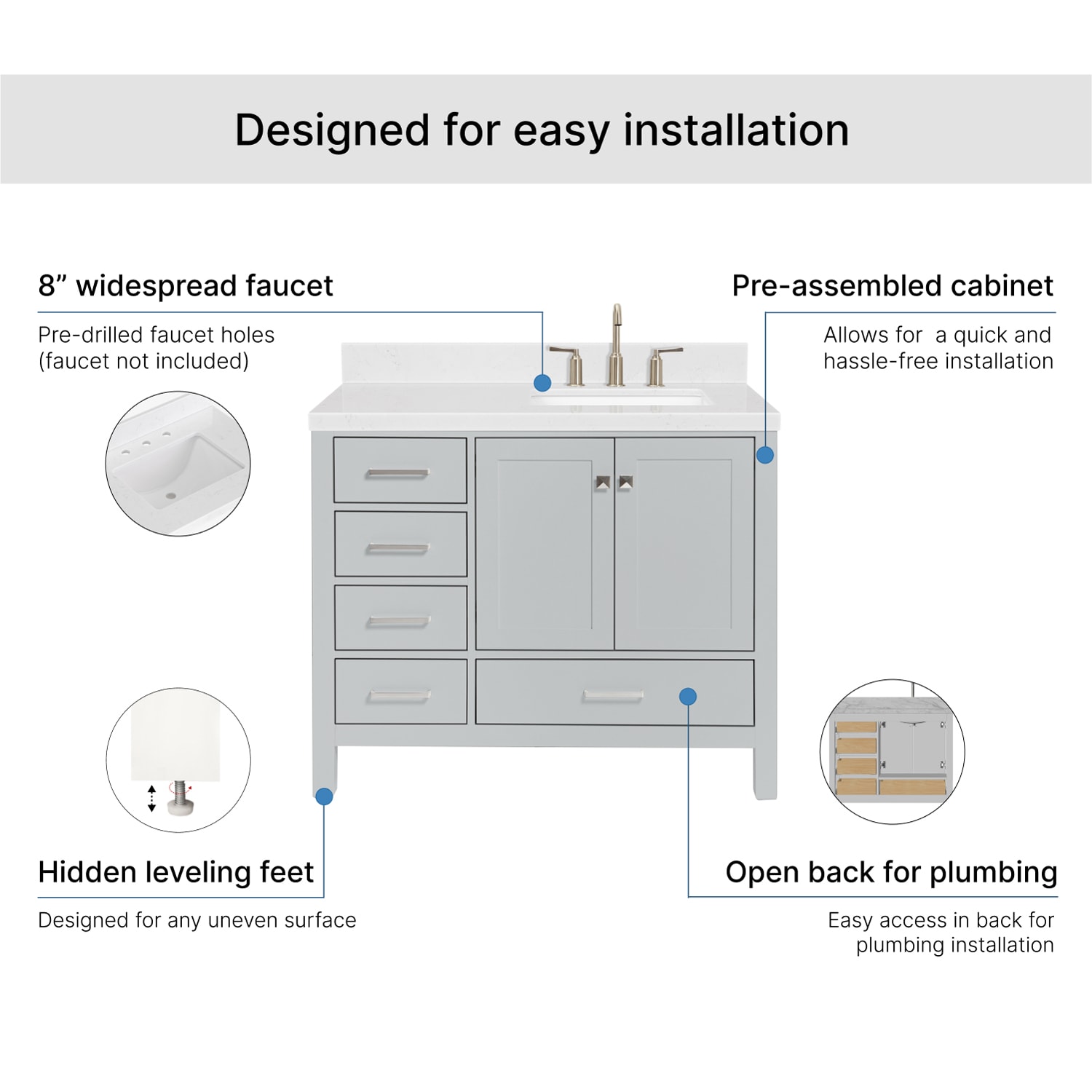 Designed for easy installation

8” widespread faucet

Pre-drilled faucet holes (faucet not included)

Pre-assembled cabinet

Allows for  a quick and hassle-free installation

Hidden leveling feet

Designed for any uneven surface

Open back for plumbing

Easy access in back for plumbing installation