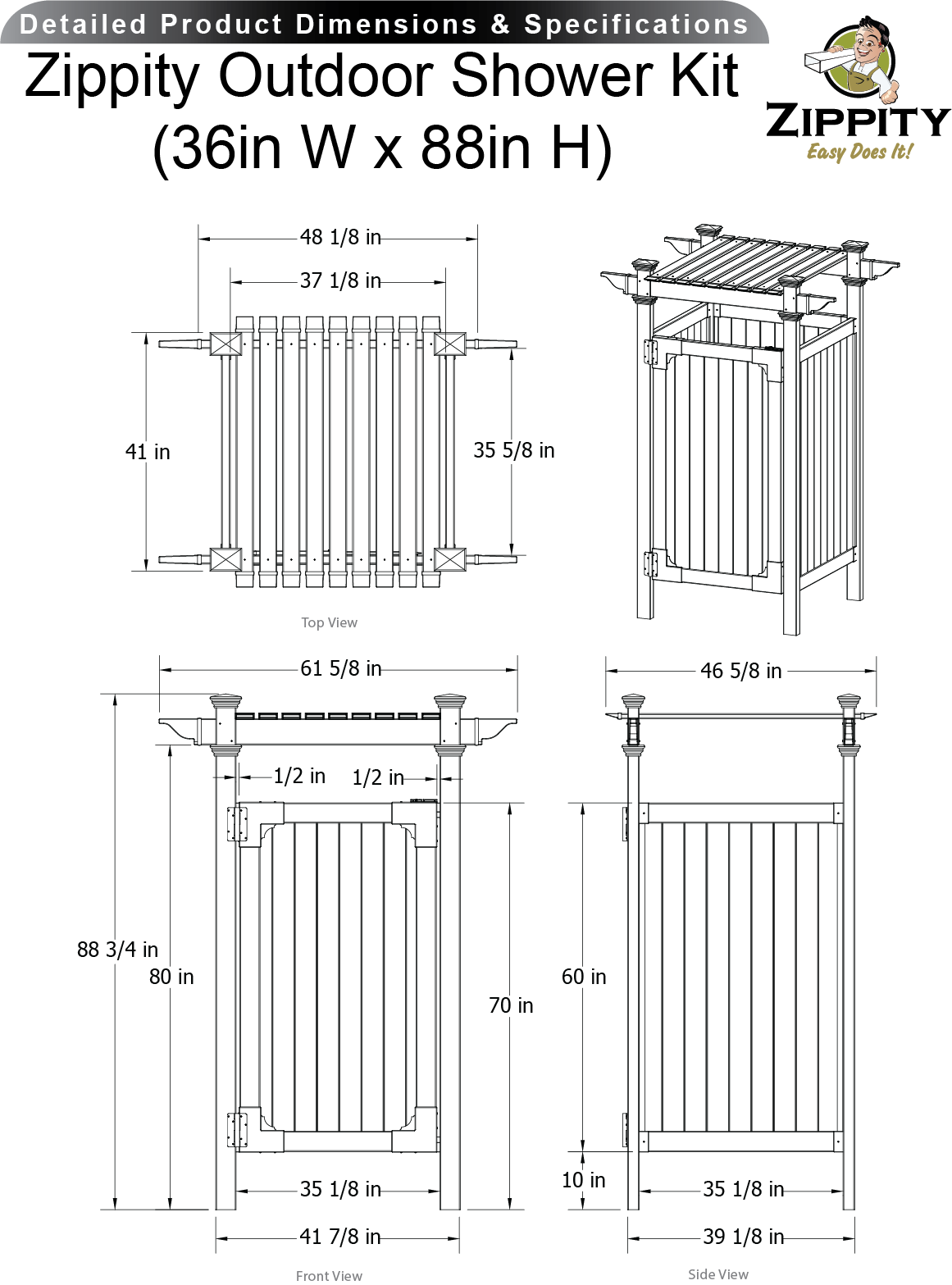 Detailed Product Dimensions & Specifications

Zippity Outdoor Shower Kit (36in W x 88in H)

ZIPPITY
Easy Does It!

48 1/8 in
37 1/8 in
41 in
35 5/8 in
Top View

61 5/8 in
1/2 in
1/2 in
88 3/4 in
80 in
70 in
35 1/8 in
41 7/8 in
Front View

46 5/8 in
60 in
10 in
35 1/8 in
39 1/8 in
Side View